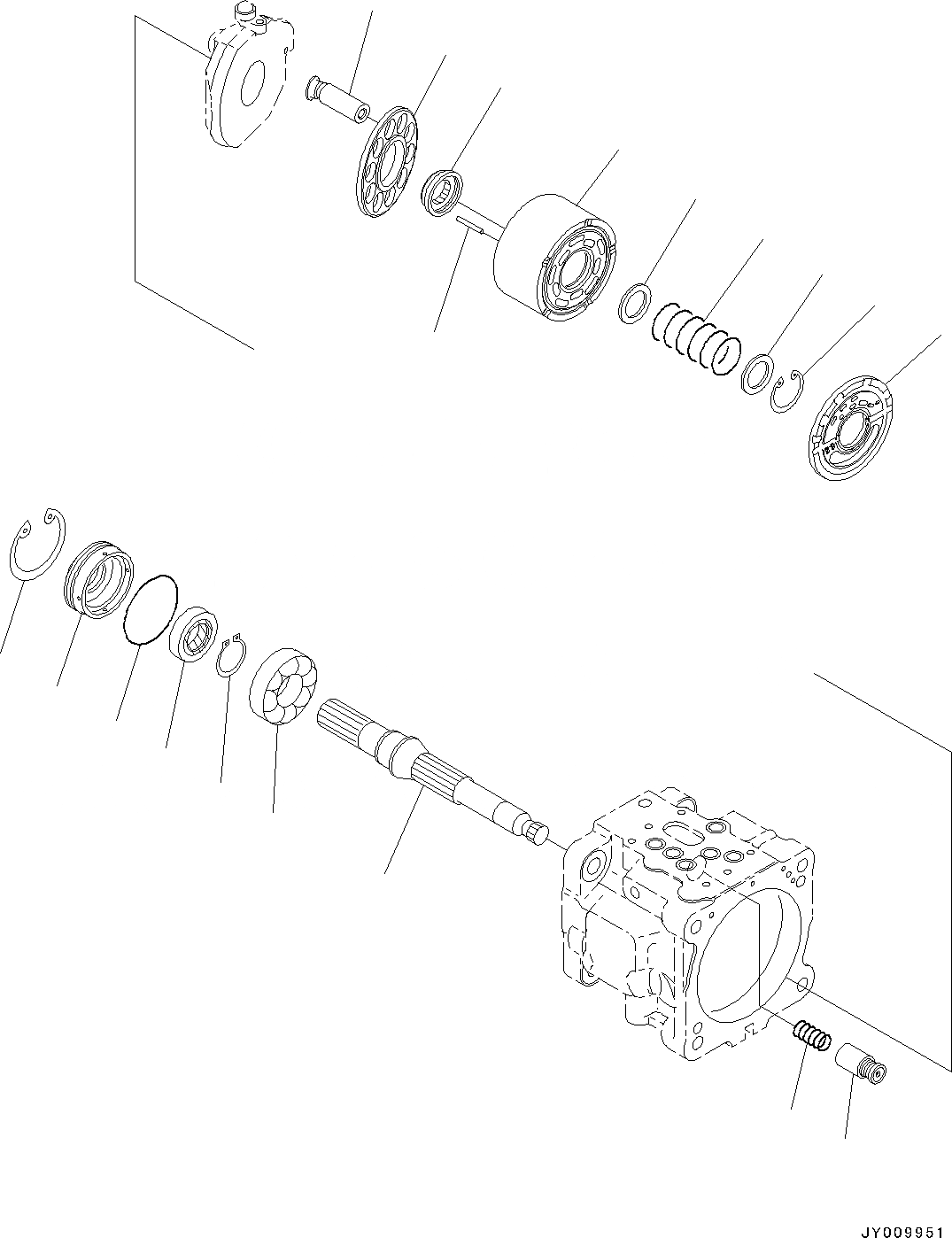 JY009951