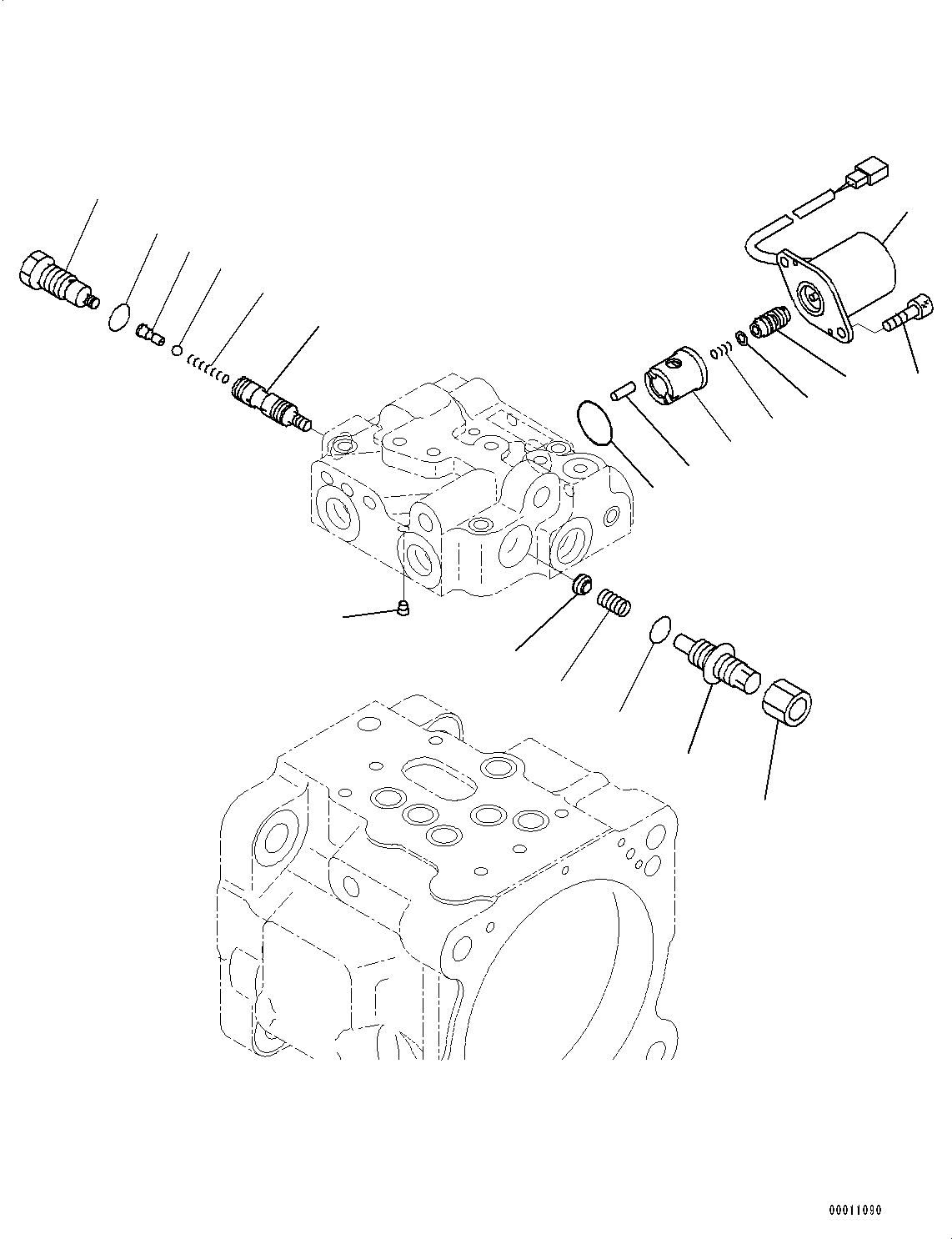 00011090