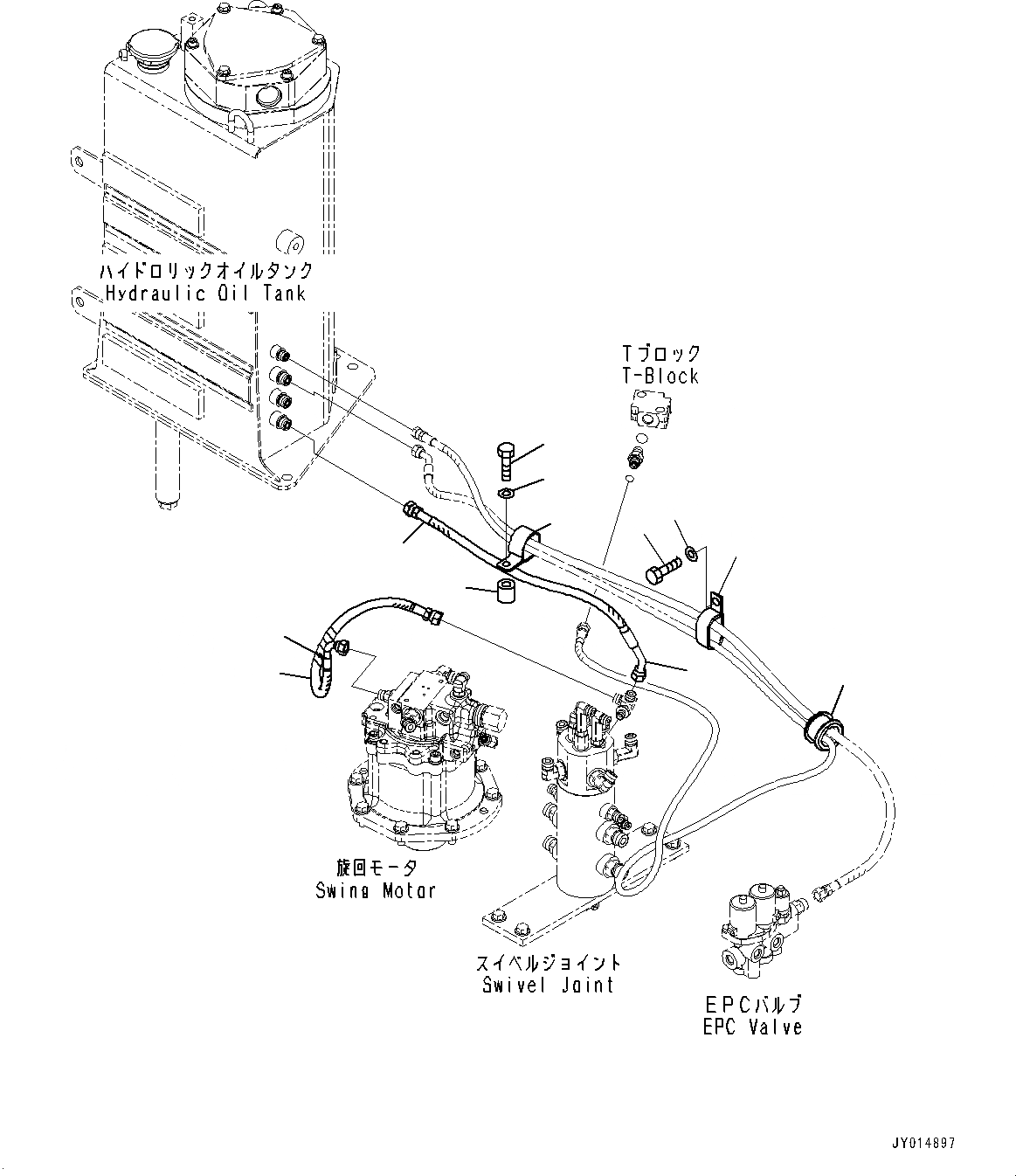 ハイドロリックオイルタンク
Hydraulic Oil Tank

Tブロック
T-Block

旋回モータ
Swing Motor

スイベルジョイント
Swivel Joint

EPCバルブ
EPC Valve

JY014897