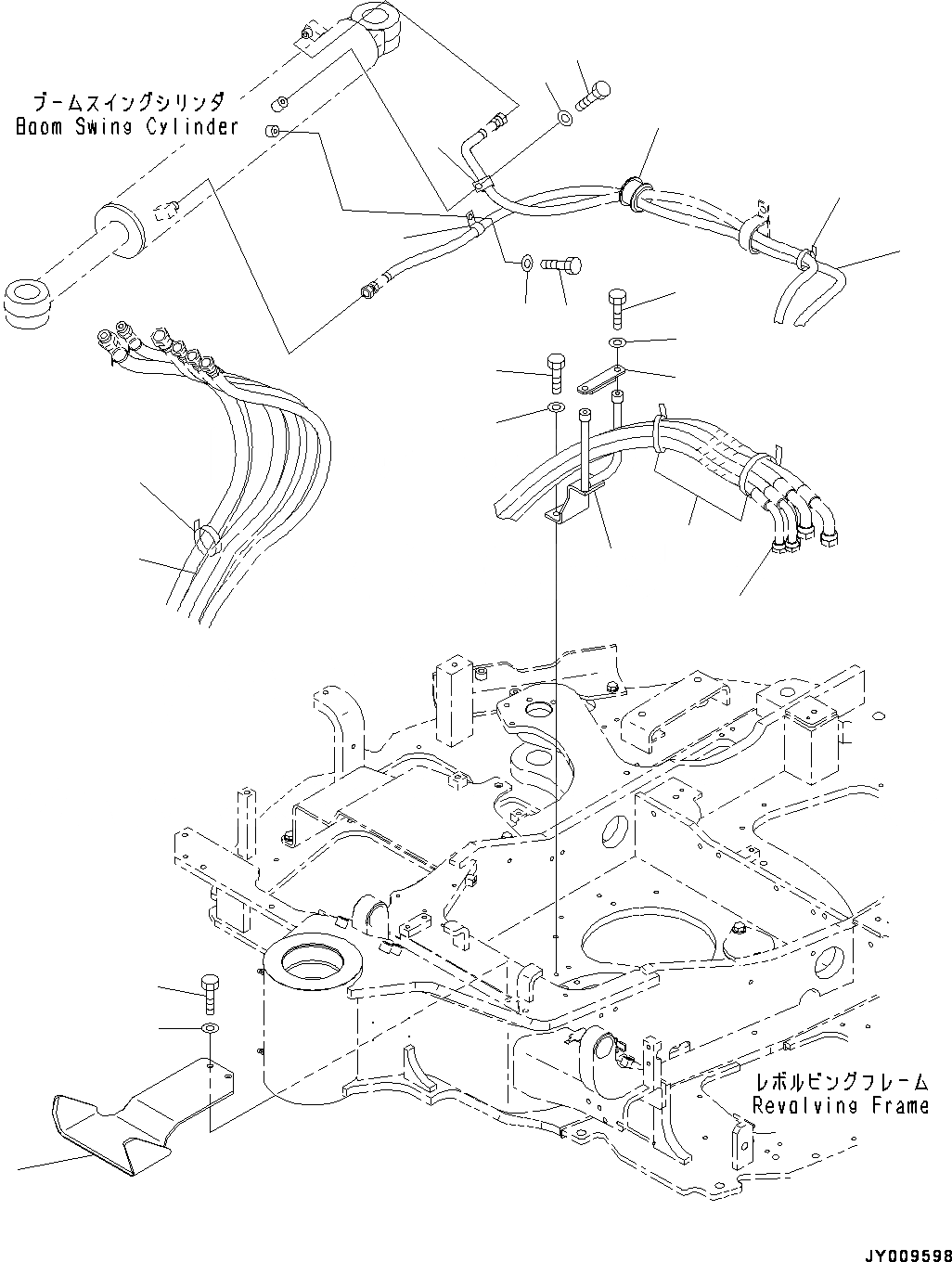 ブームスイングシリンダ
Boom Swing Cylinder

レボルビングフレーム
Revolving Frame

JY009598