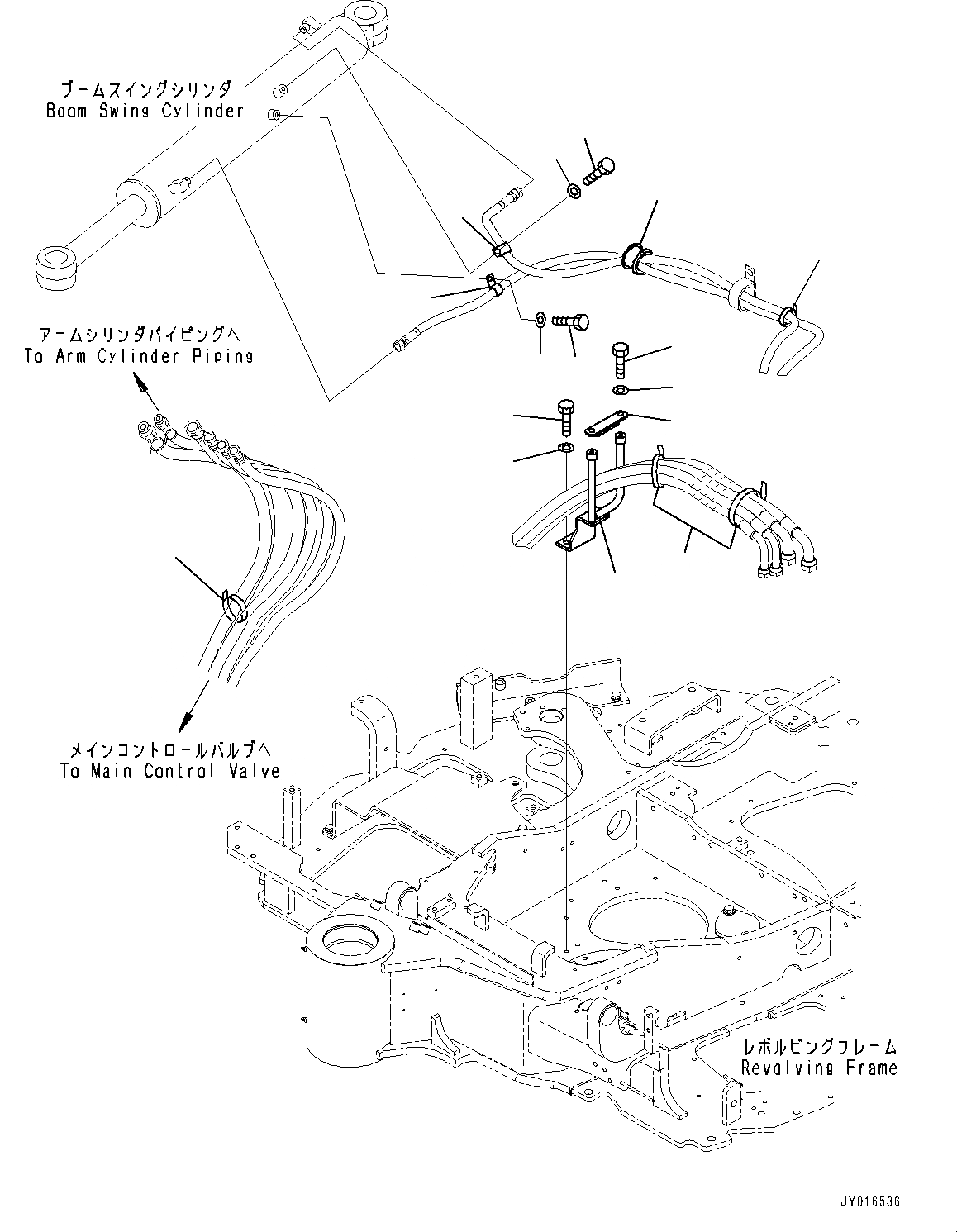 ブームスイングシリンダ
Boom Swing Cylinder

アームシリンダパイピングへ
To Arm Cylinder Piping

メインコントロールバルブへ
To Main Control Valve

レボルビングフレーム
Revolving Frame

JY016536