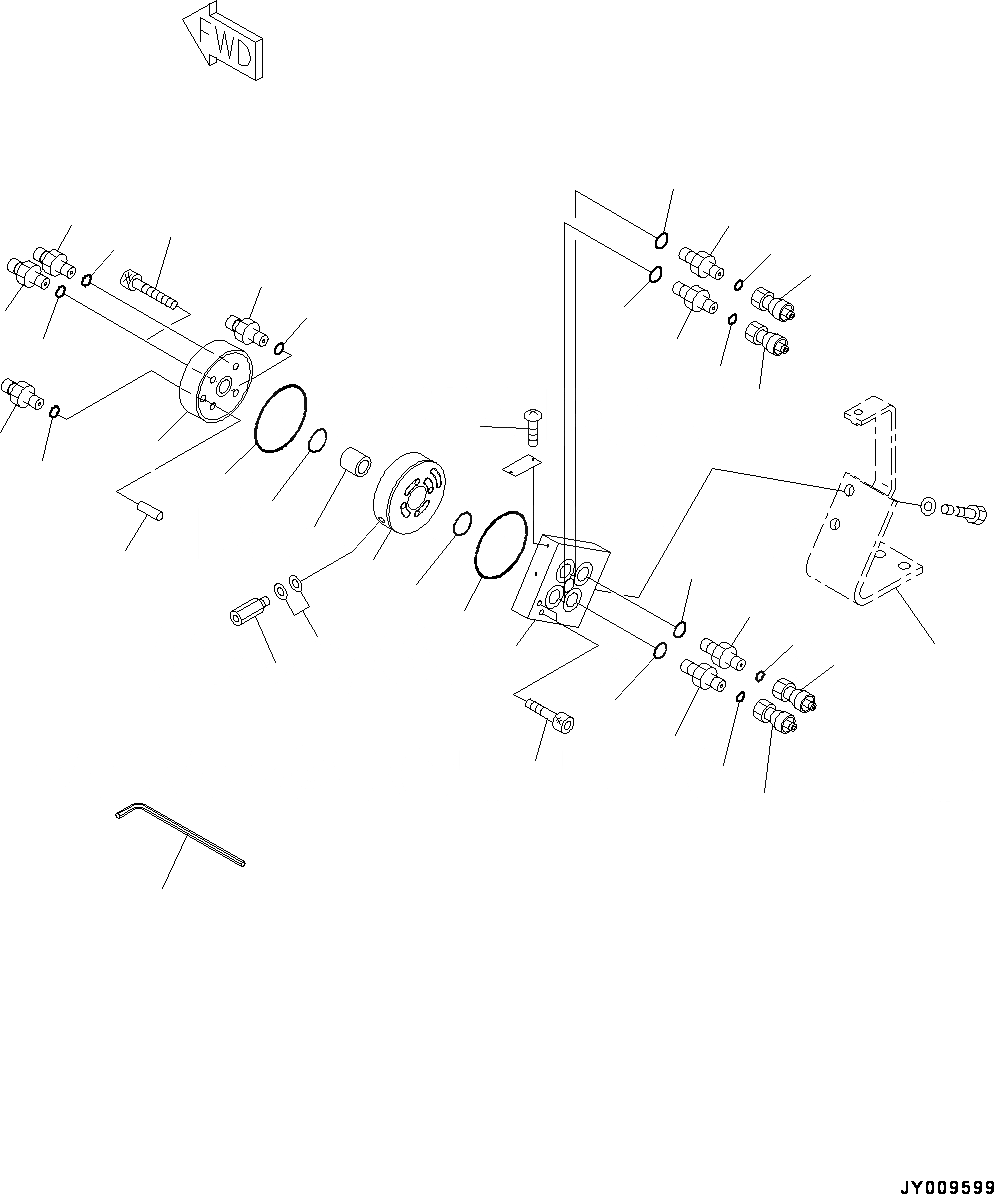 FWD

JY009599