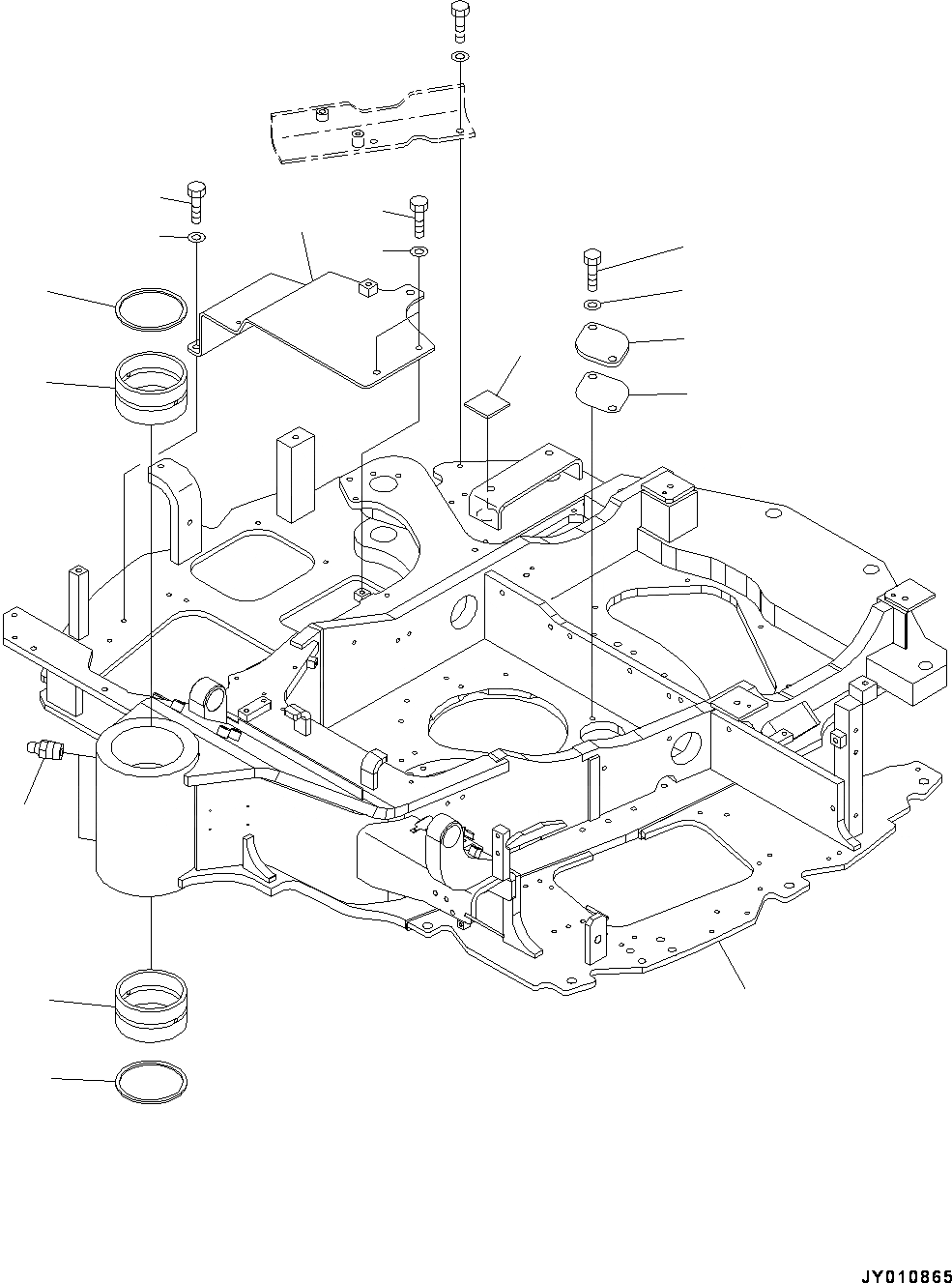 JY010865