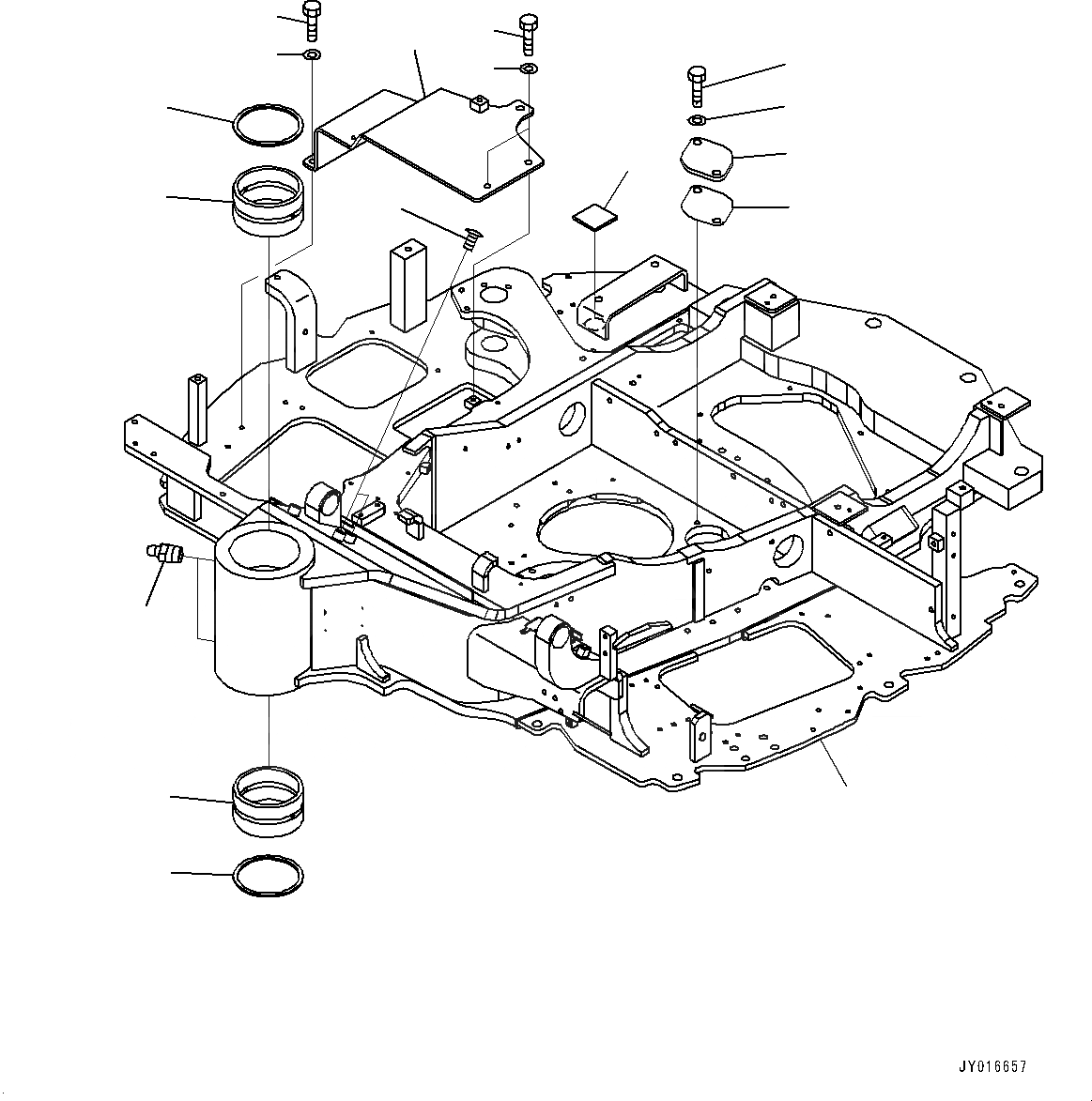 JY016657