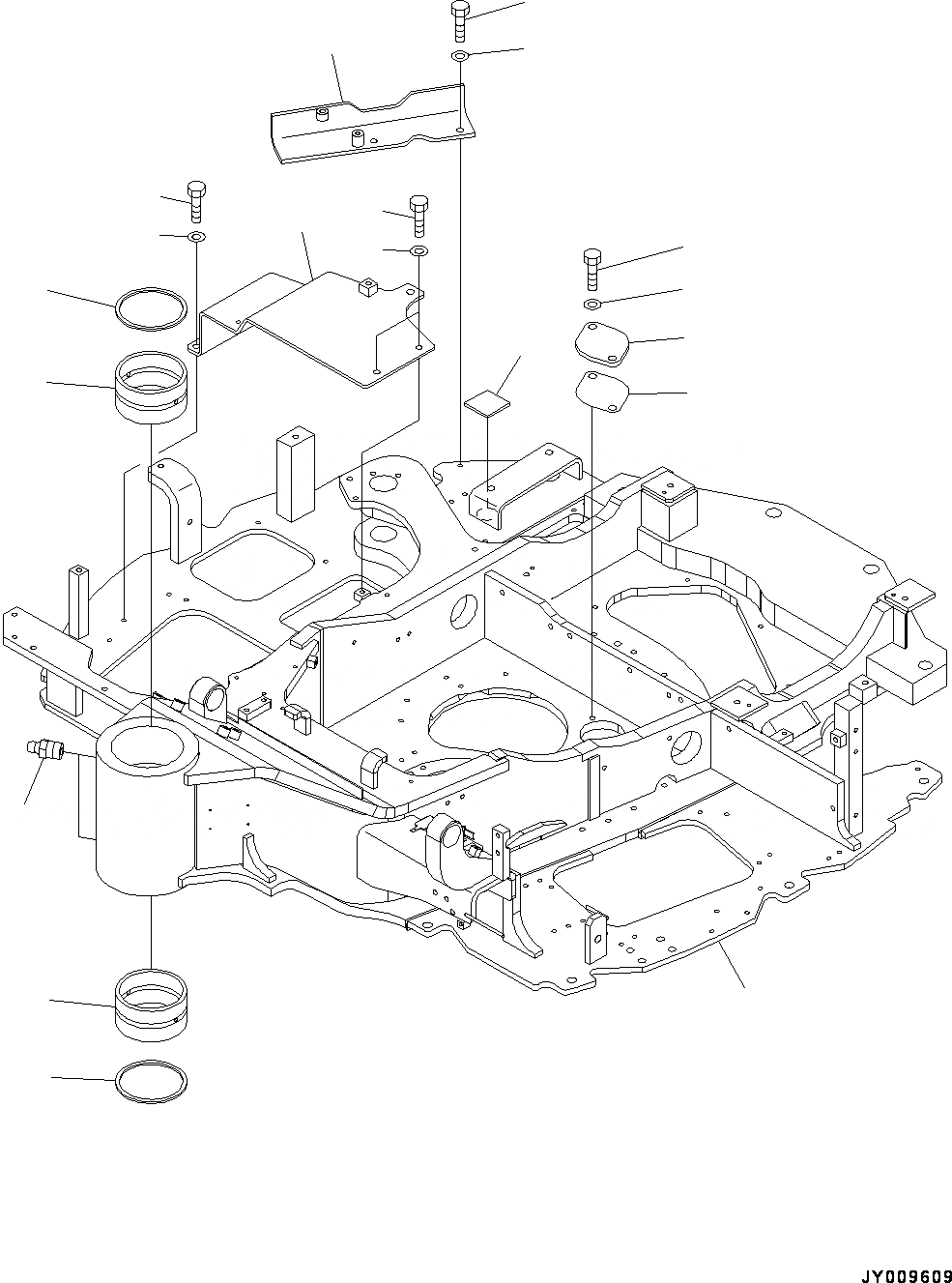 JY009609