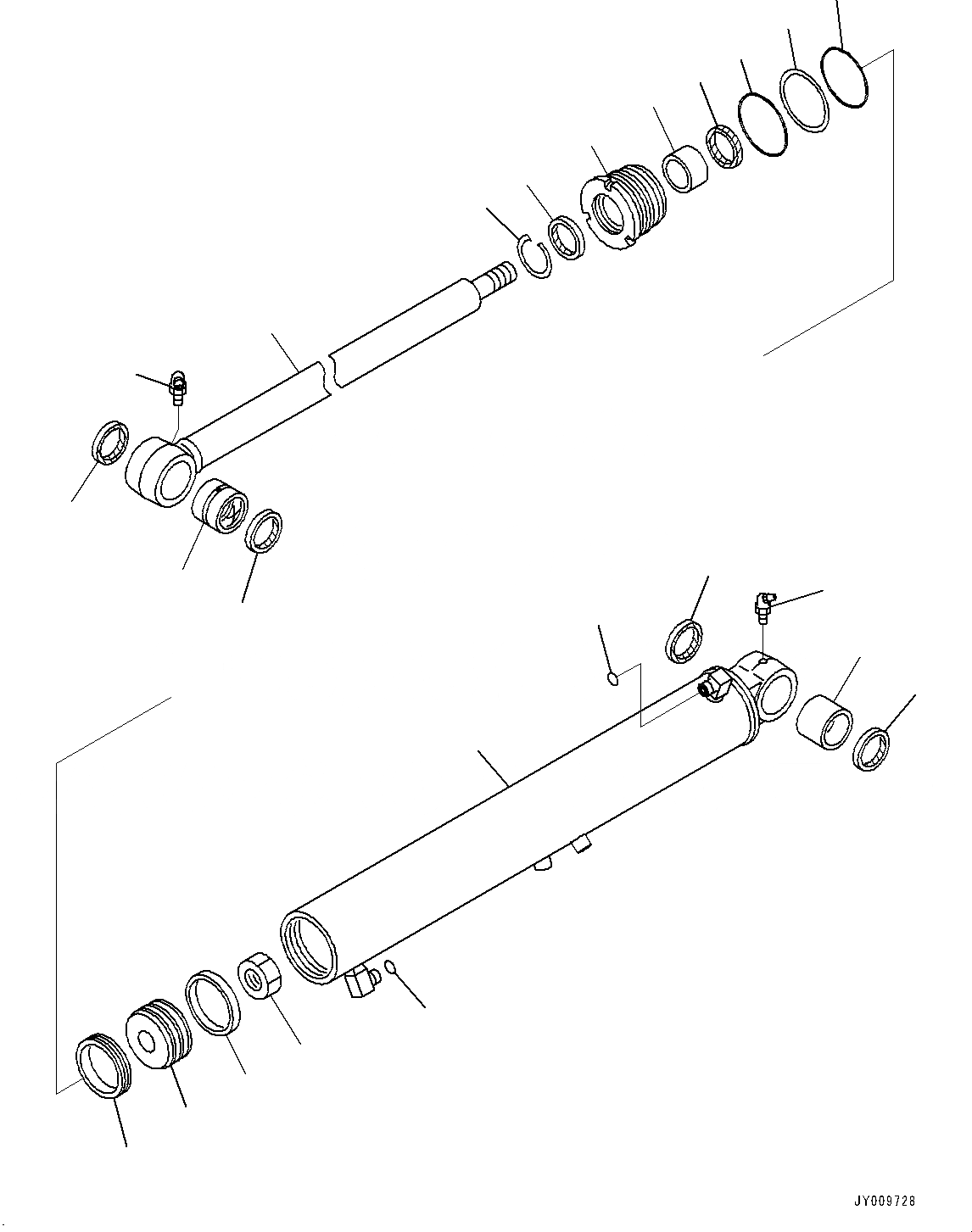 JY009728