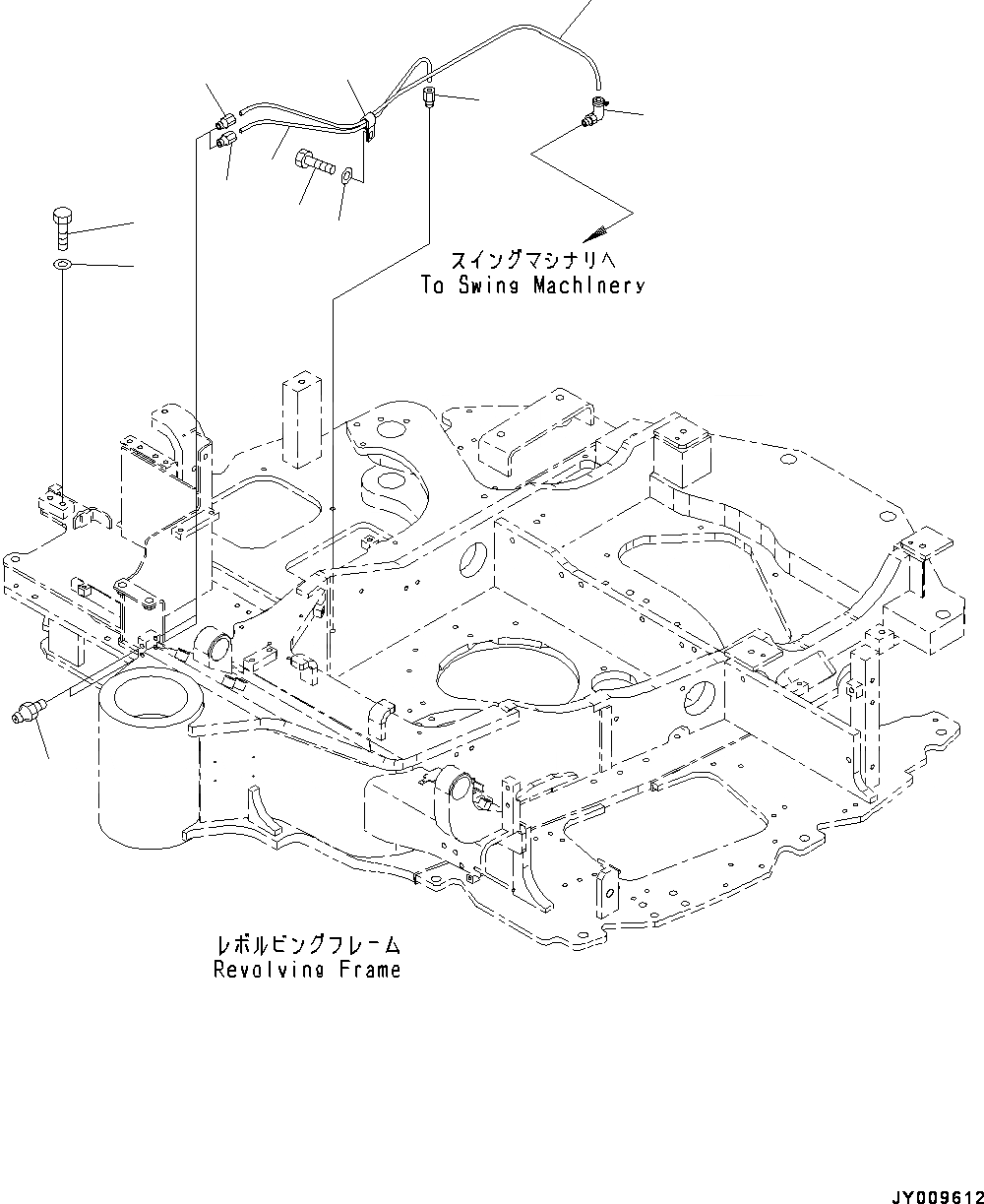 スイングマシナリへ
To Swing Machinery

レボルビングフレーム
Revolving Frame

JY009612