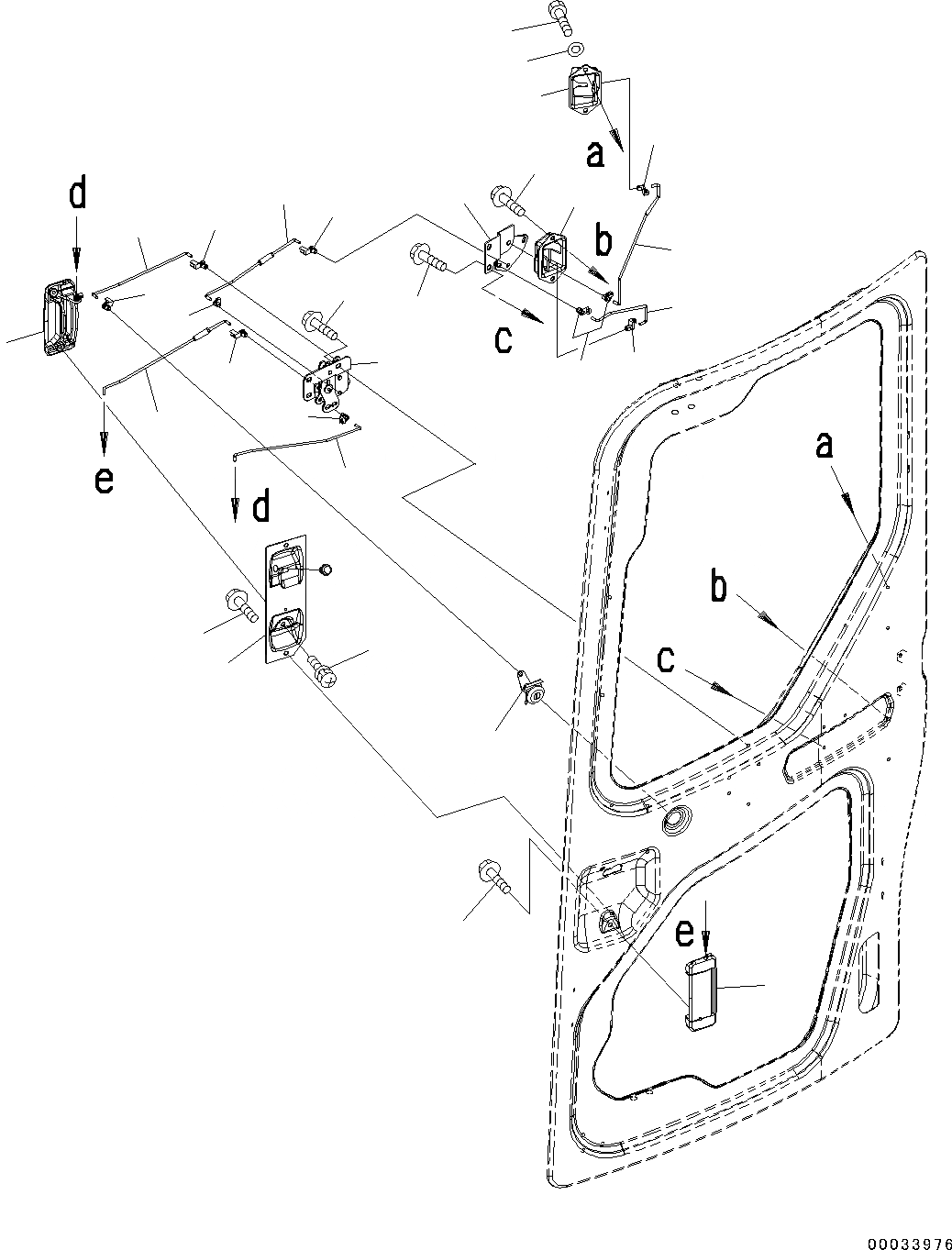 a
d
b
c
e
d
a
b
c
e
00033976