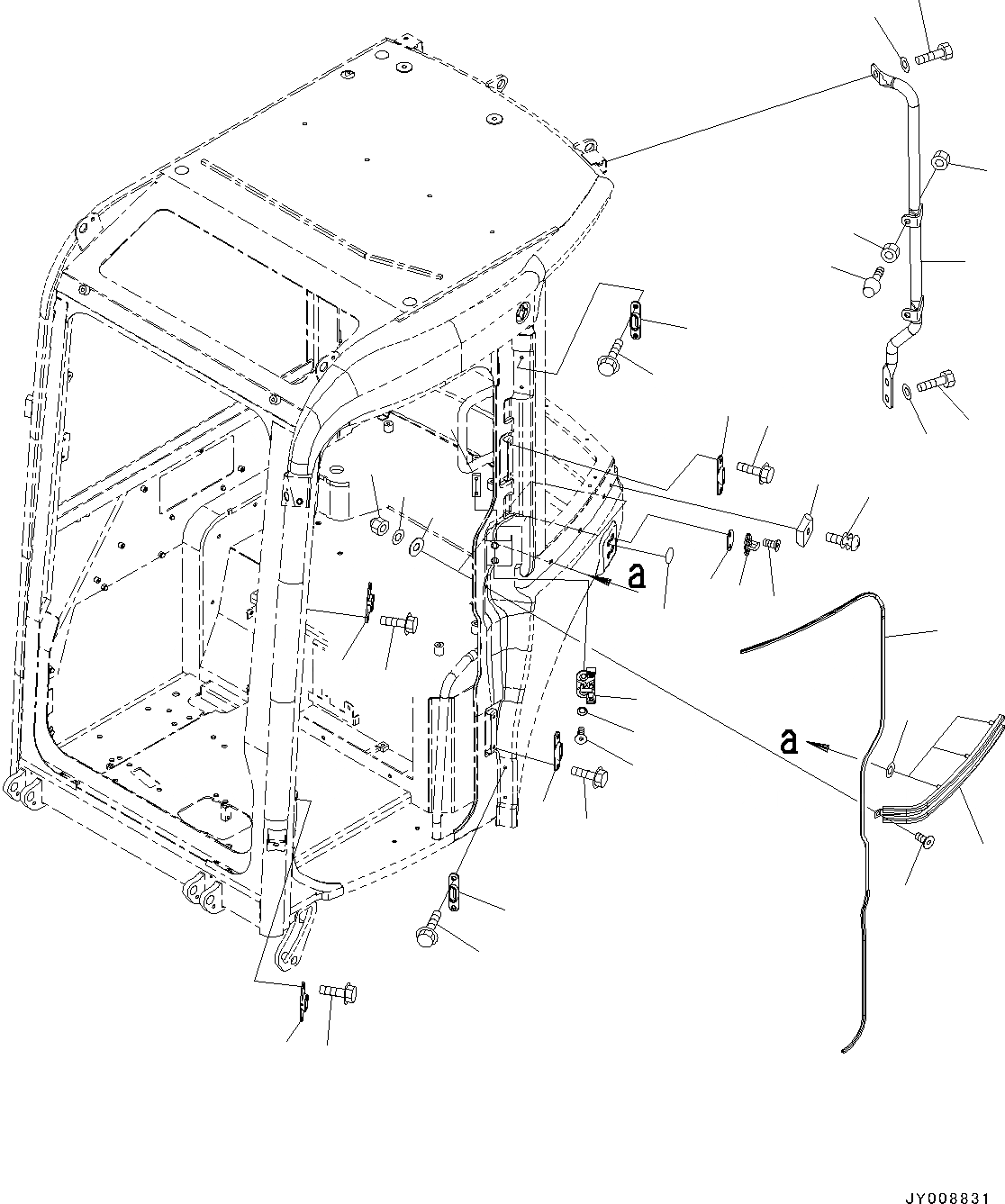 a

a

JY008831