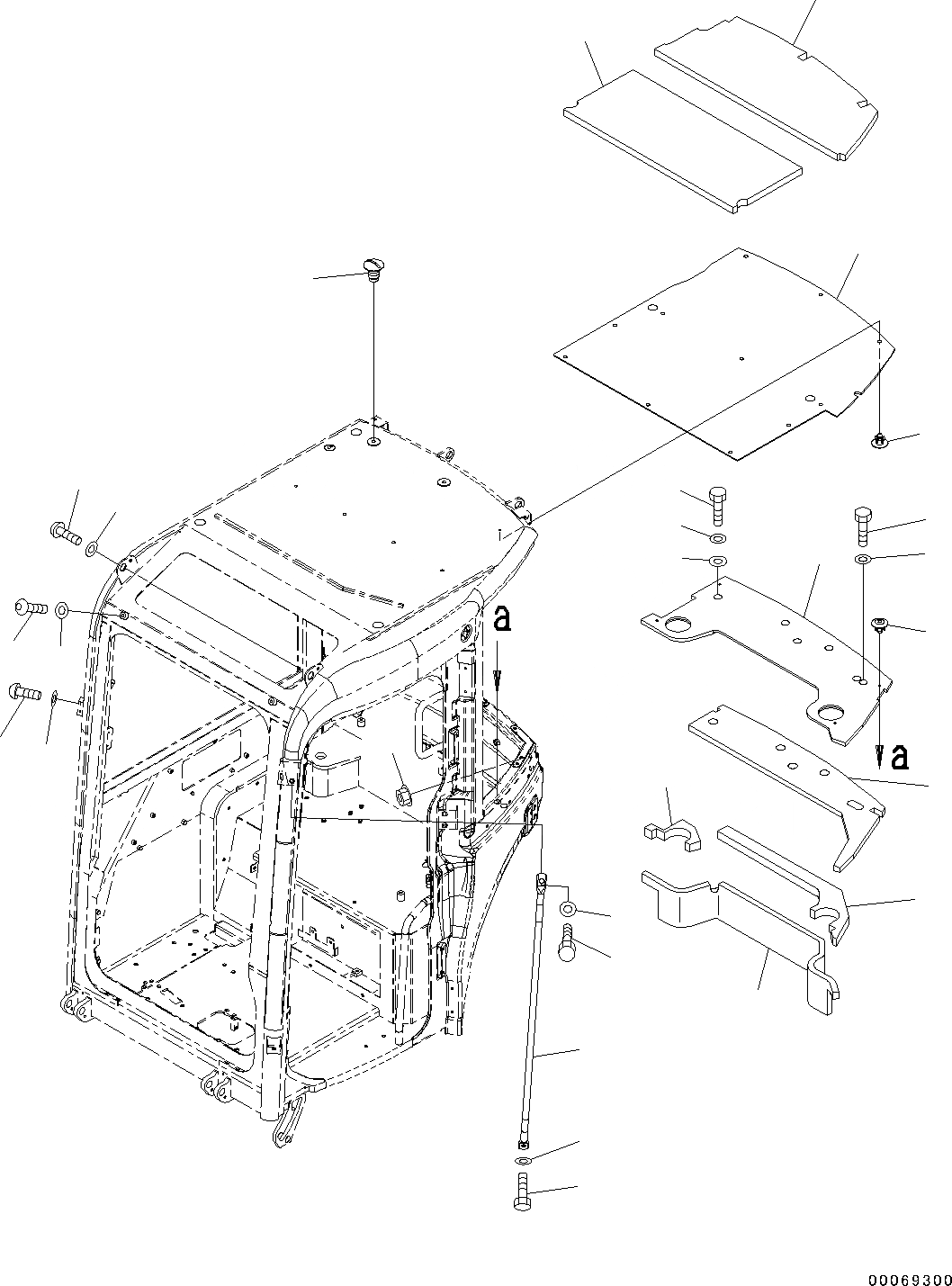 a

a

00069300