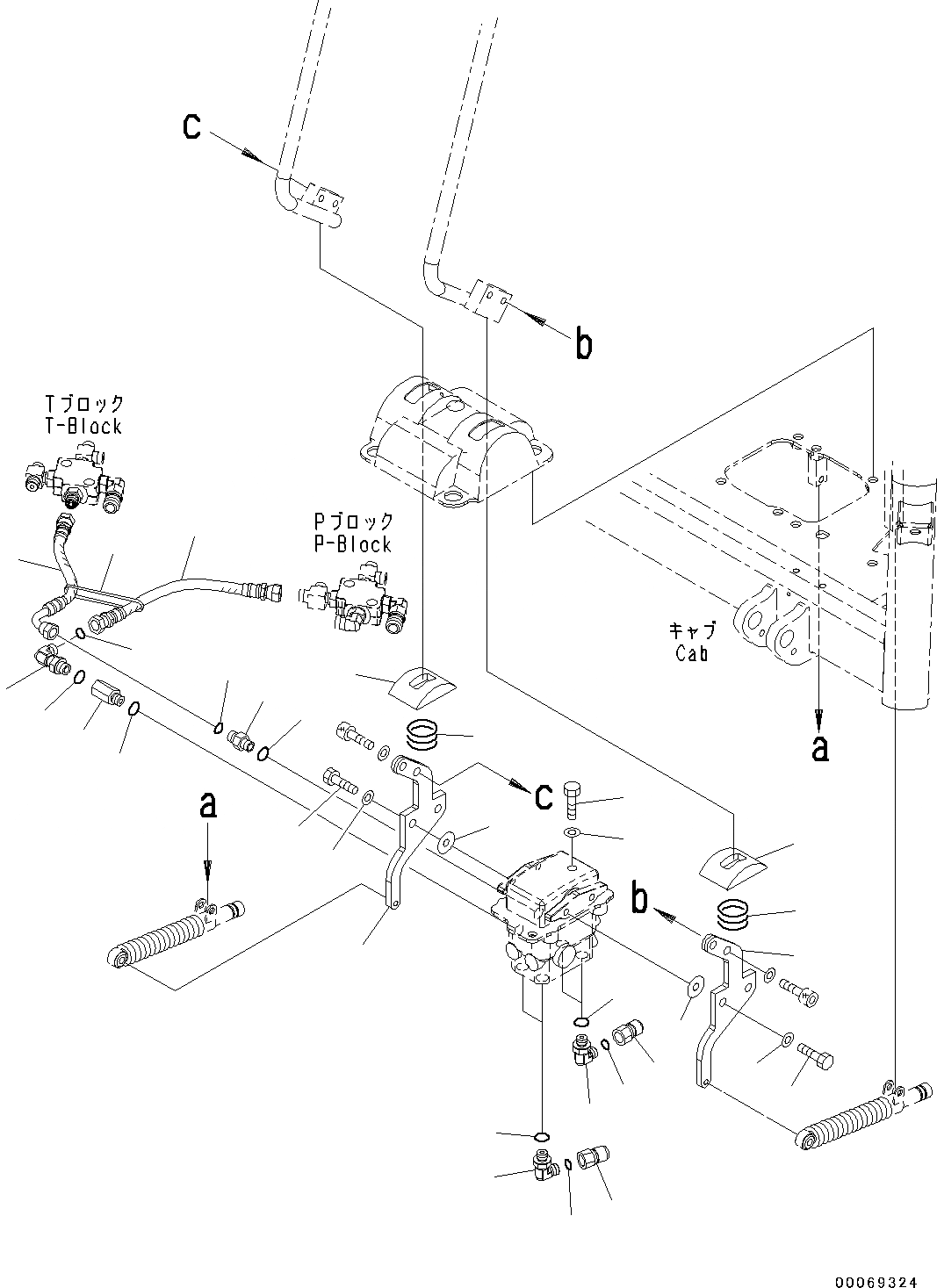 c

b

Tブロック
T-Block

Pブロック
P-Block

キャブ
Cab

a

a

c

b

00069324