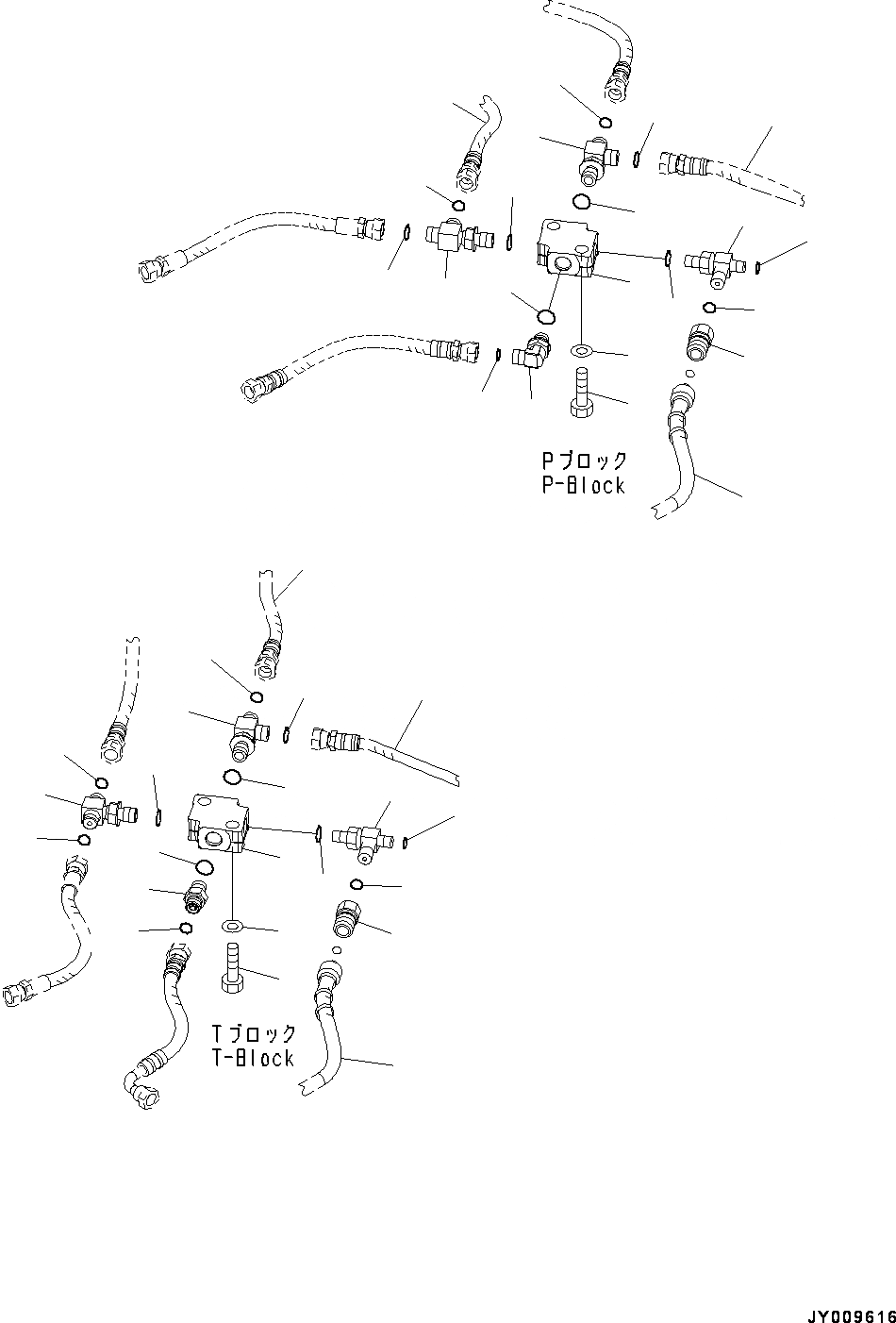 Pブロック
P-Block

Tブロック
T-Block

JY009616