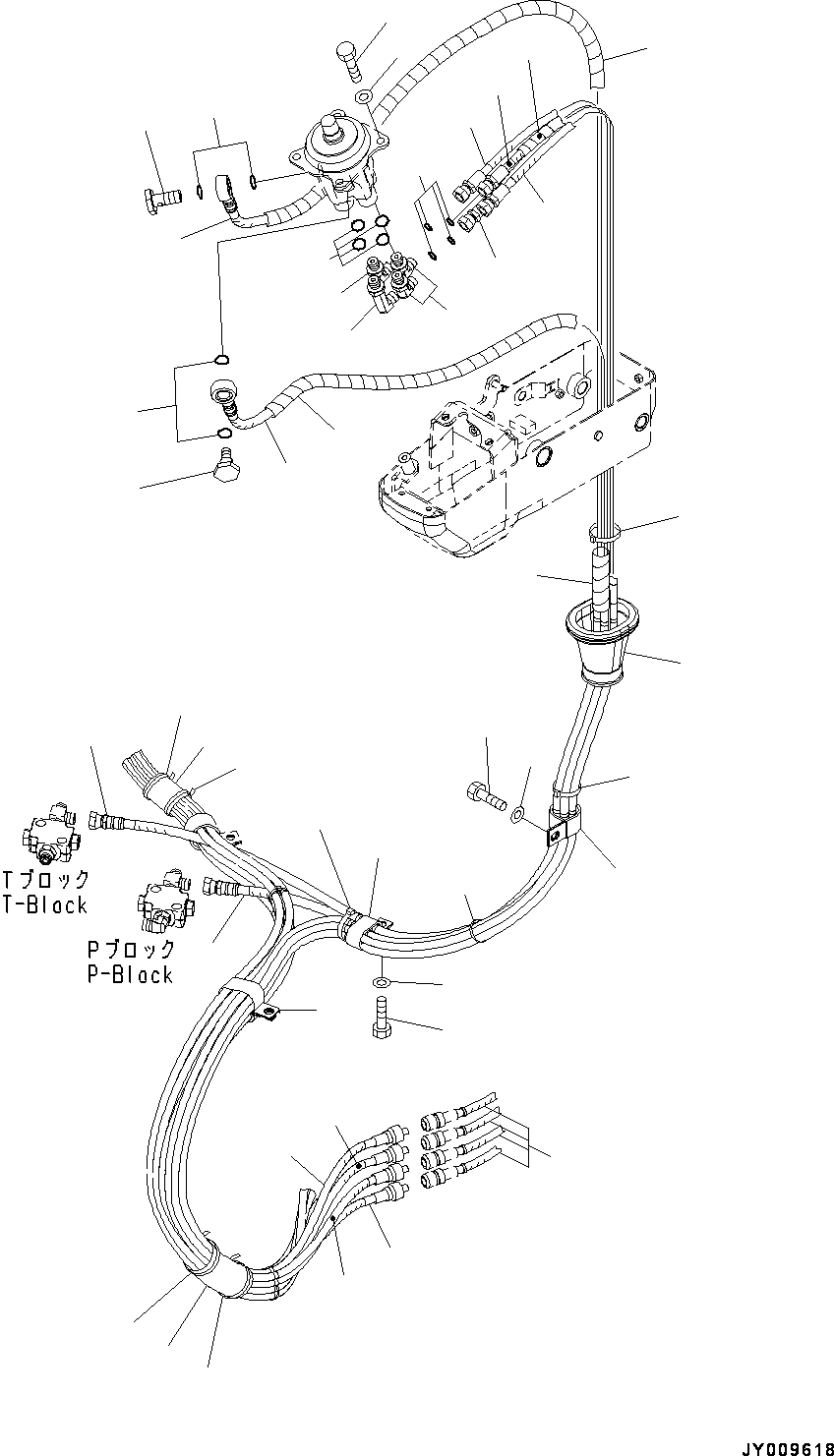 Tブロック
T-Block

Pブロック
P-Block

JY009618