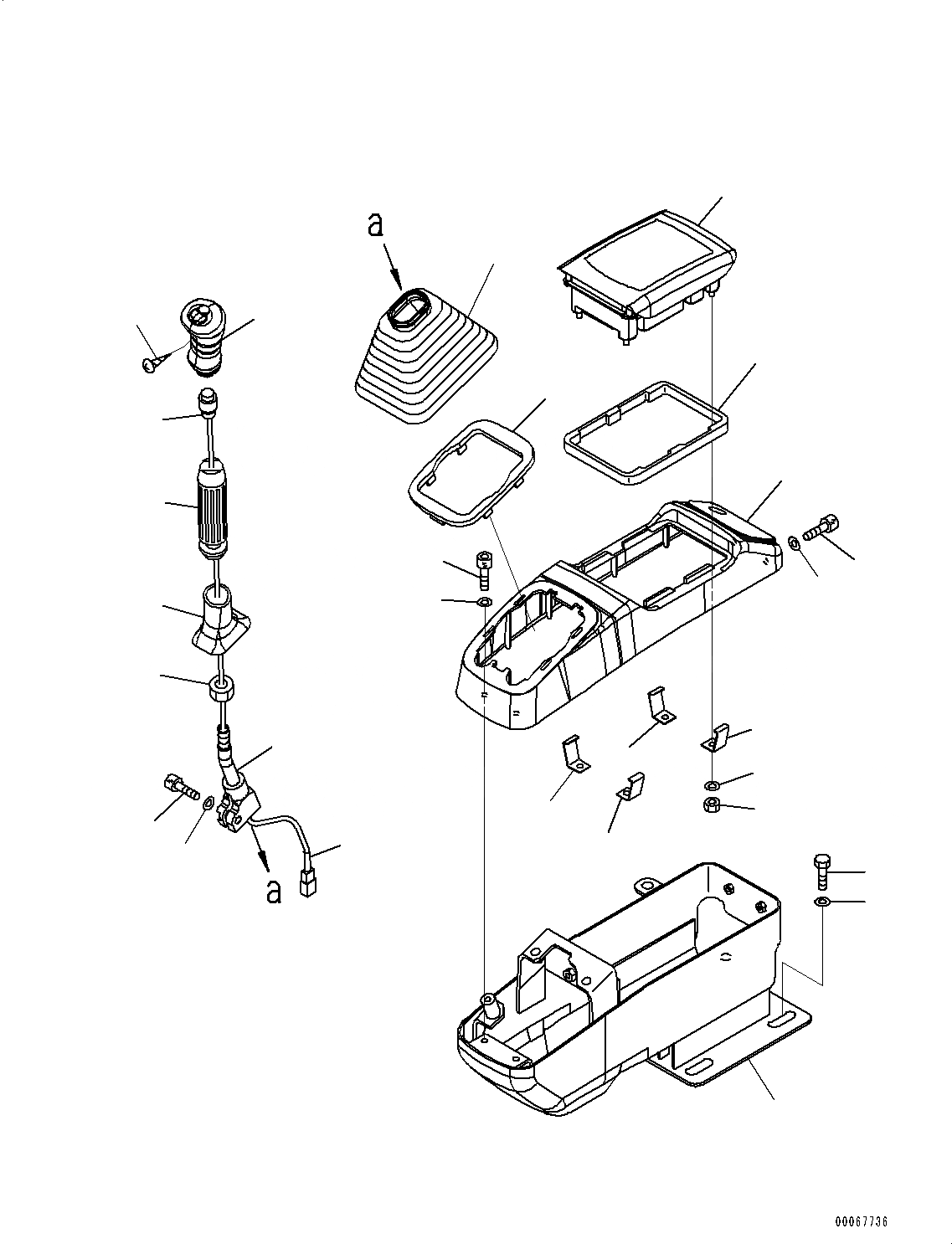 a

a

00067736