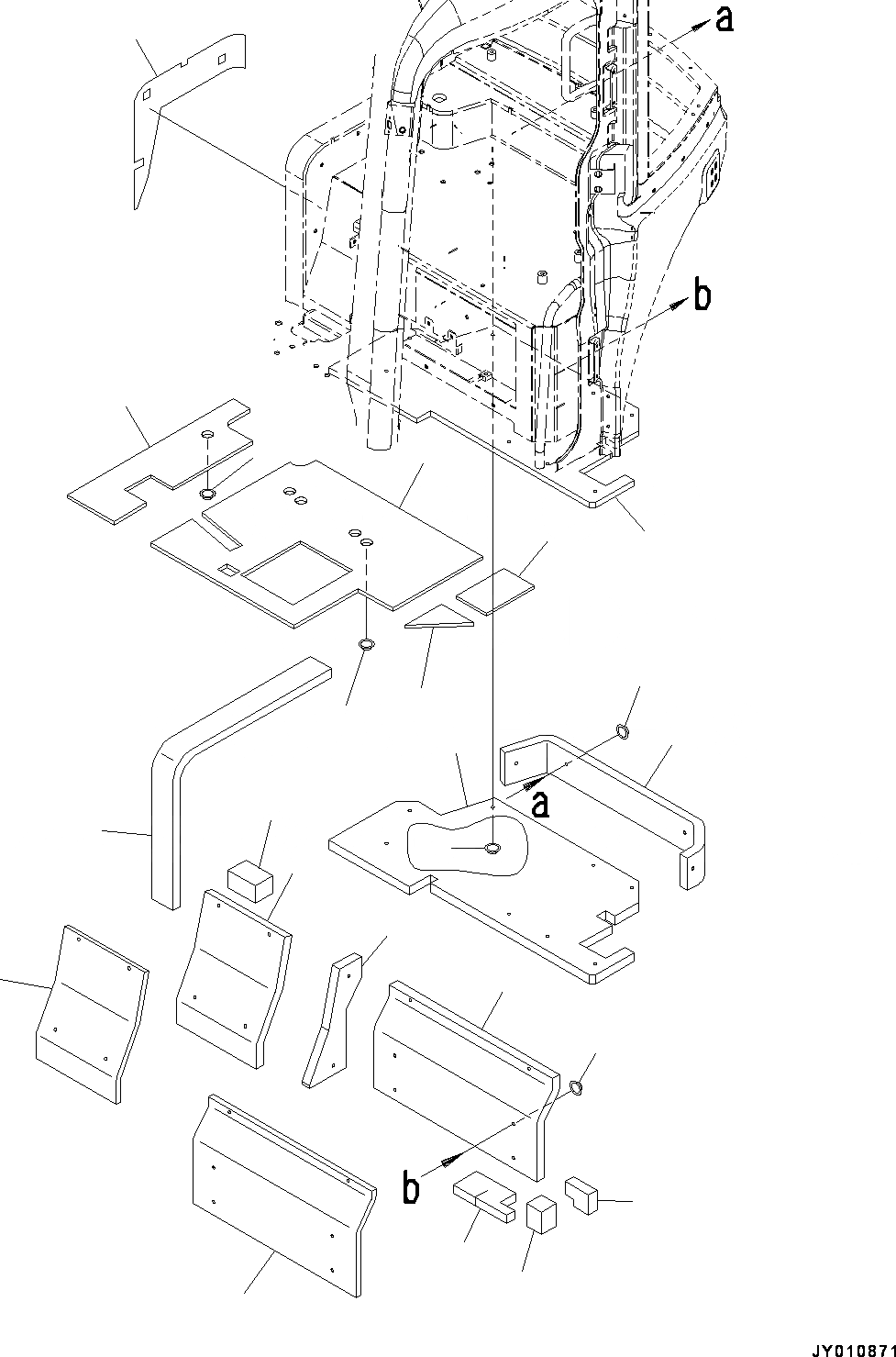 a
b
a
b
JY010871