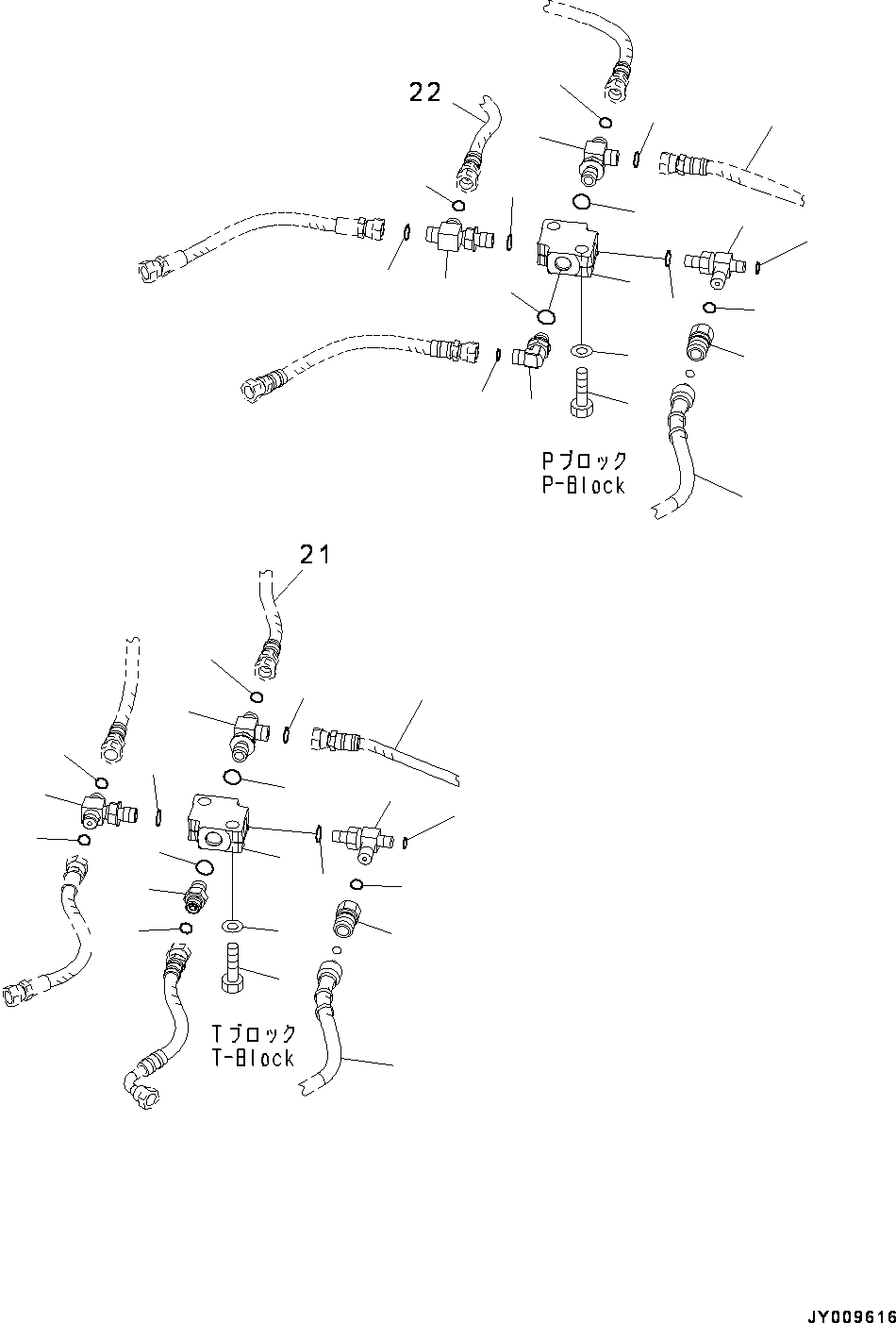 22

Pブロック
P-Block

21

Tブロック
T-Block

JY009616