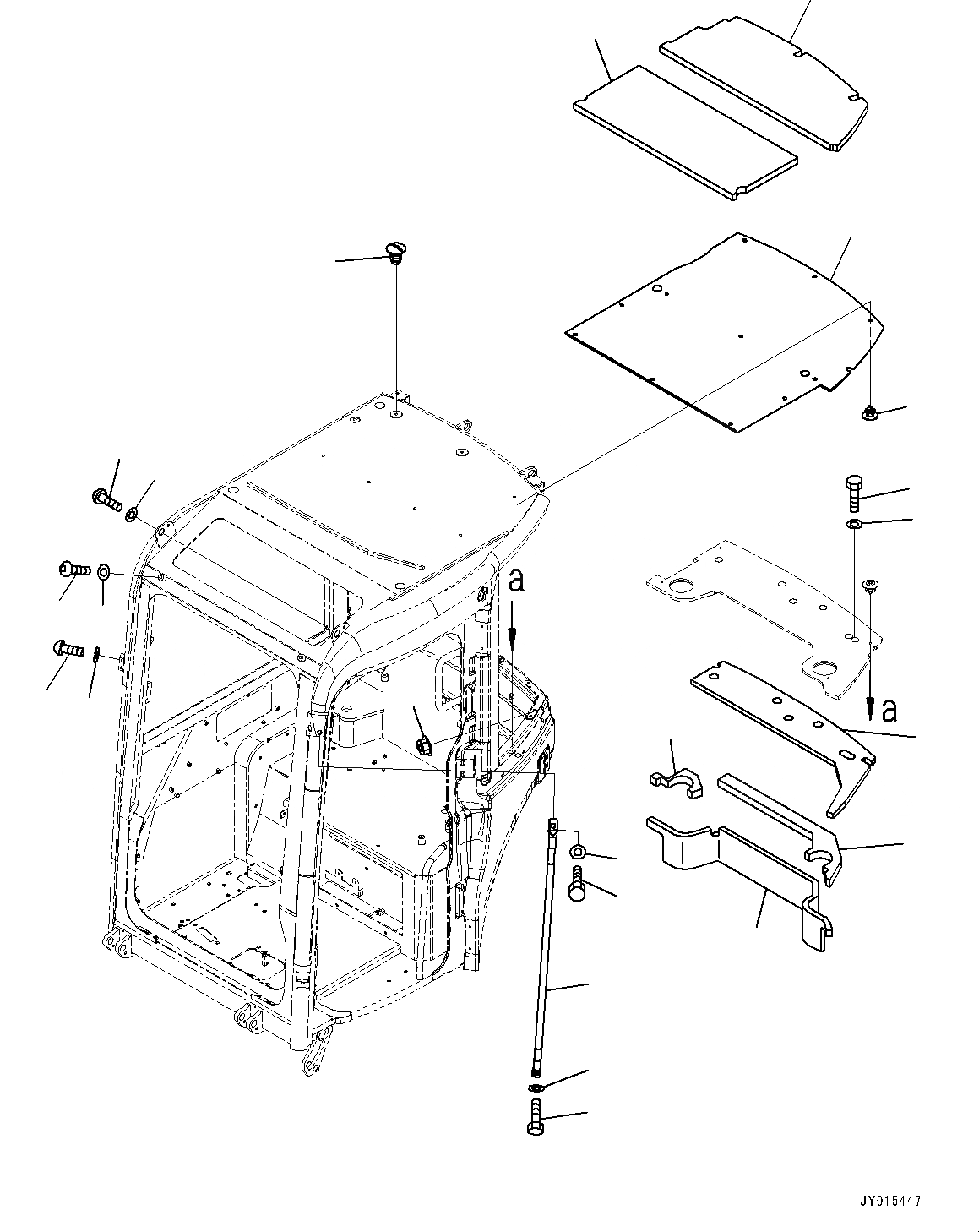 a

a

JY015447