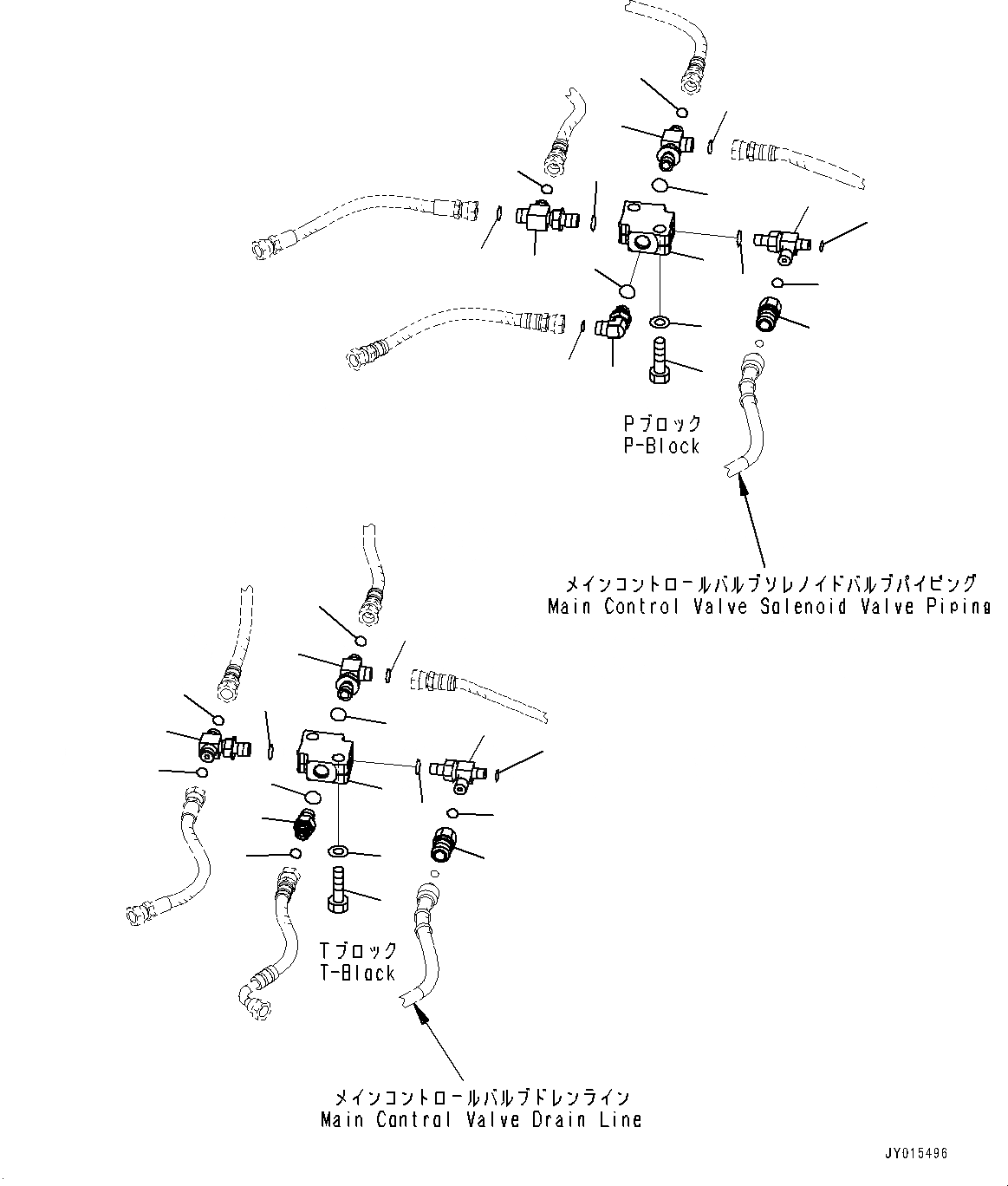 Pブロック
P-Block

メインコントロールバルブソレノイドバルブパイピング
Main Control Valve Solenoid Valve Piping

Tブロック
T-Block

メインコントロールバルブドレンライン
Main Control Valve Drain Line

JY015496