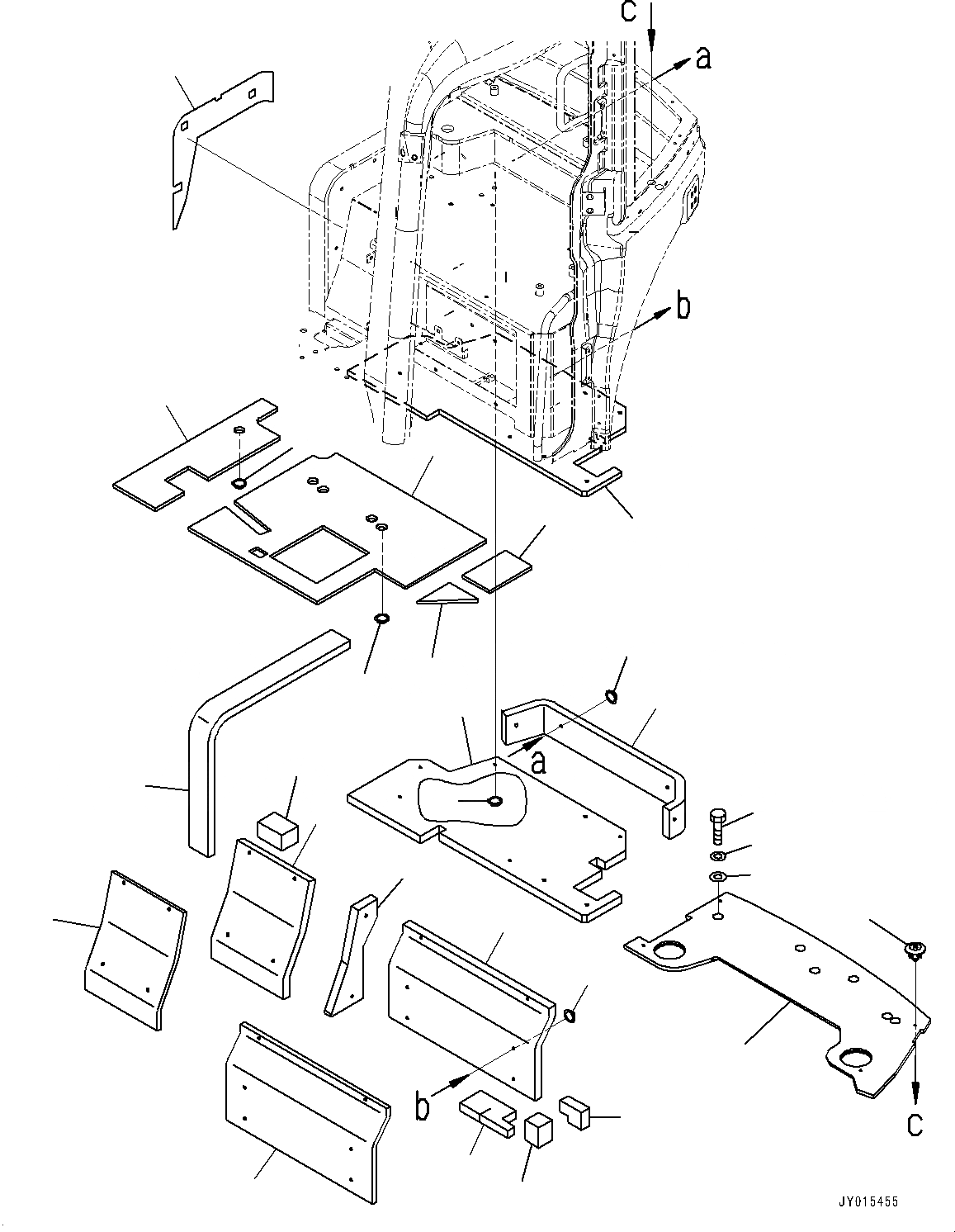 c
a
b
a
b
c
JY015455