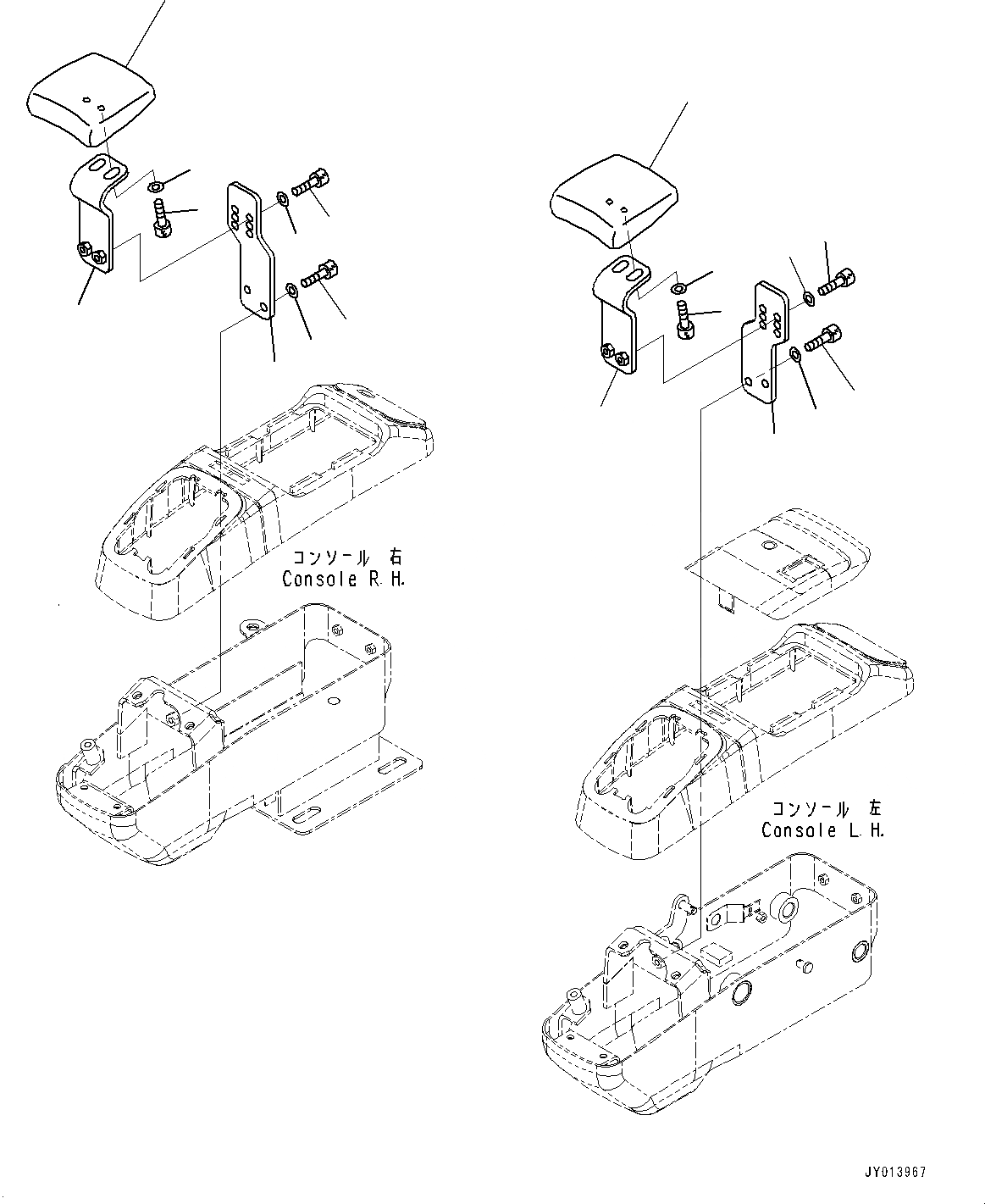 コンソール 右
Console R.H.

コンソール 左
Console L.H.

JY013967