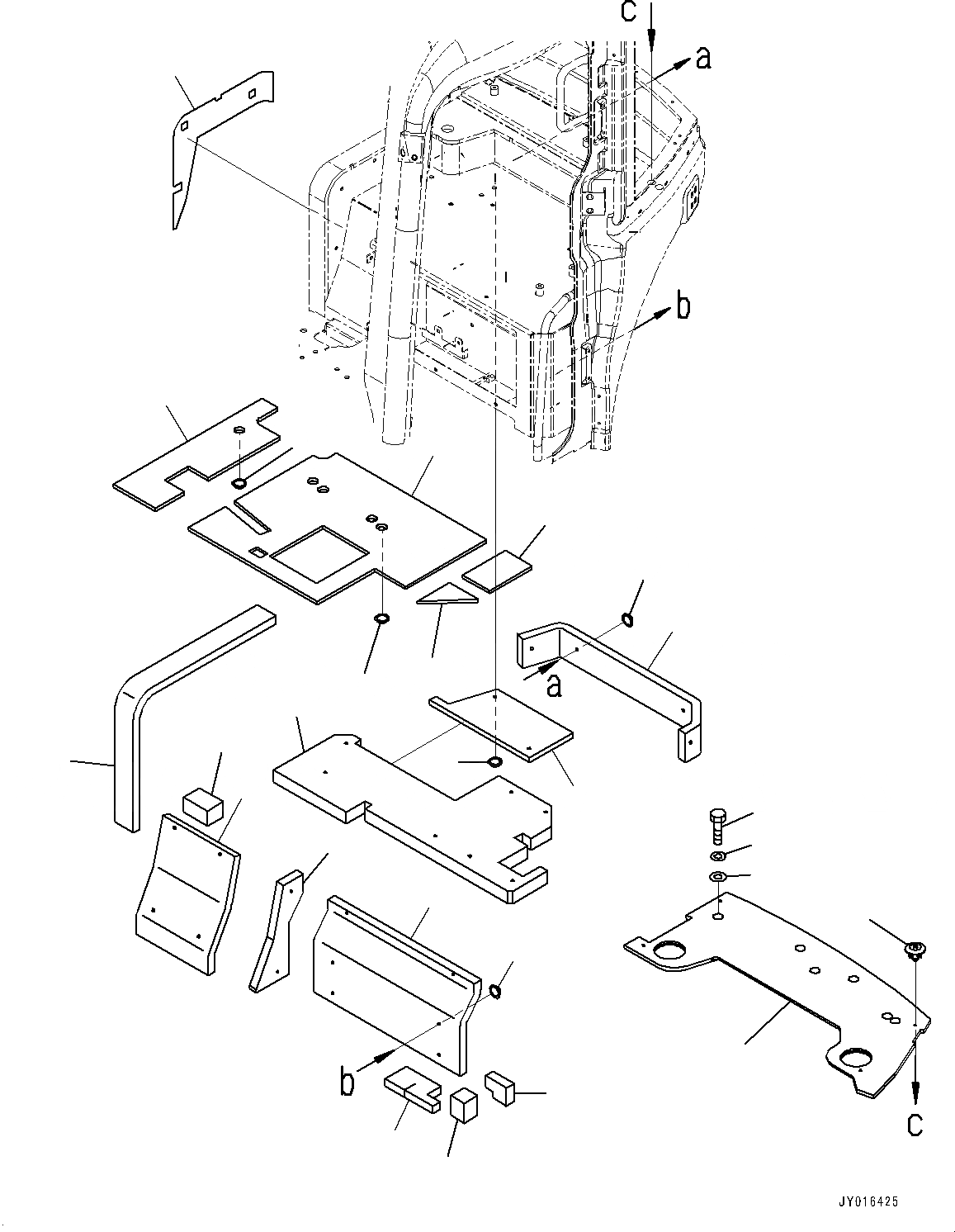 c
a
b
a
b
c
JY016425