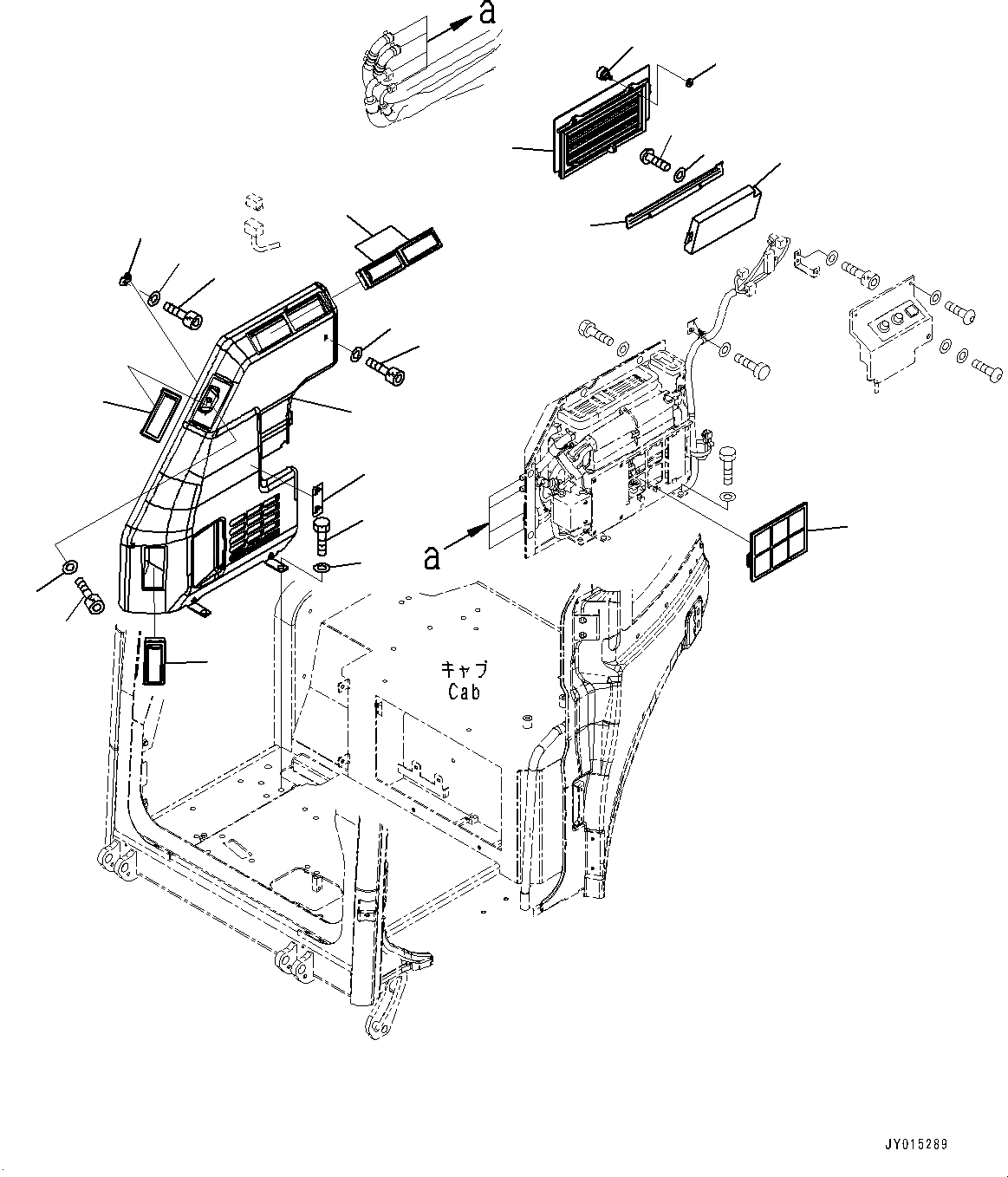 a

a

キャブ
Cab

JY015289