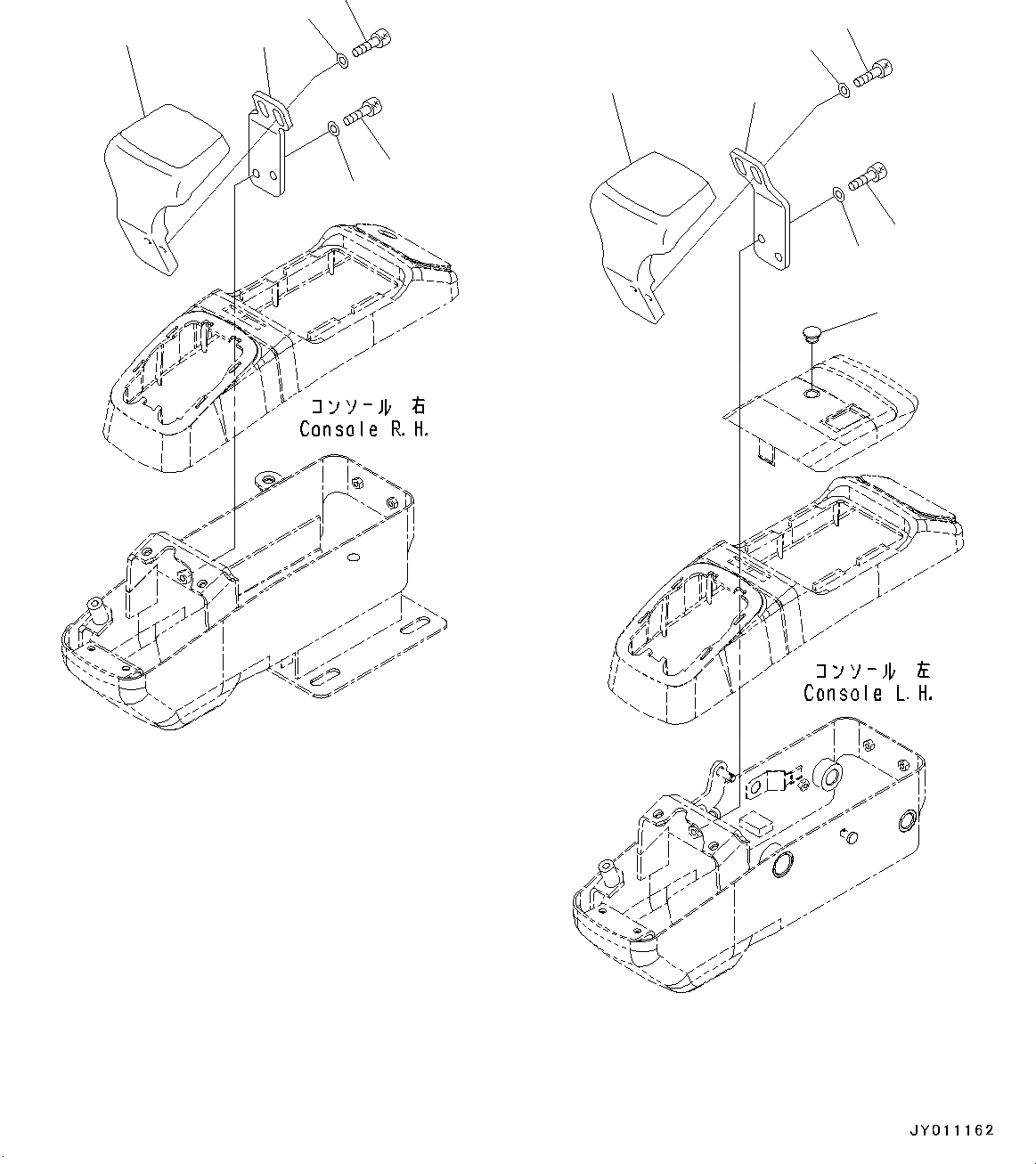 コンソール 右
Console R.H.

コンソール 左
Console L.H.

JY011162