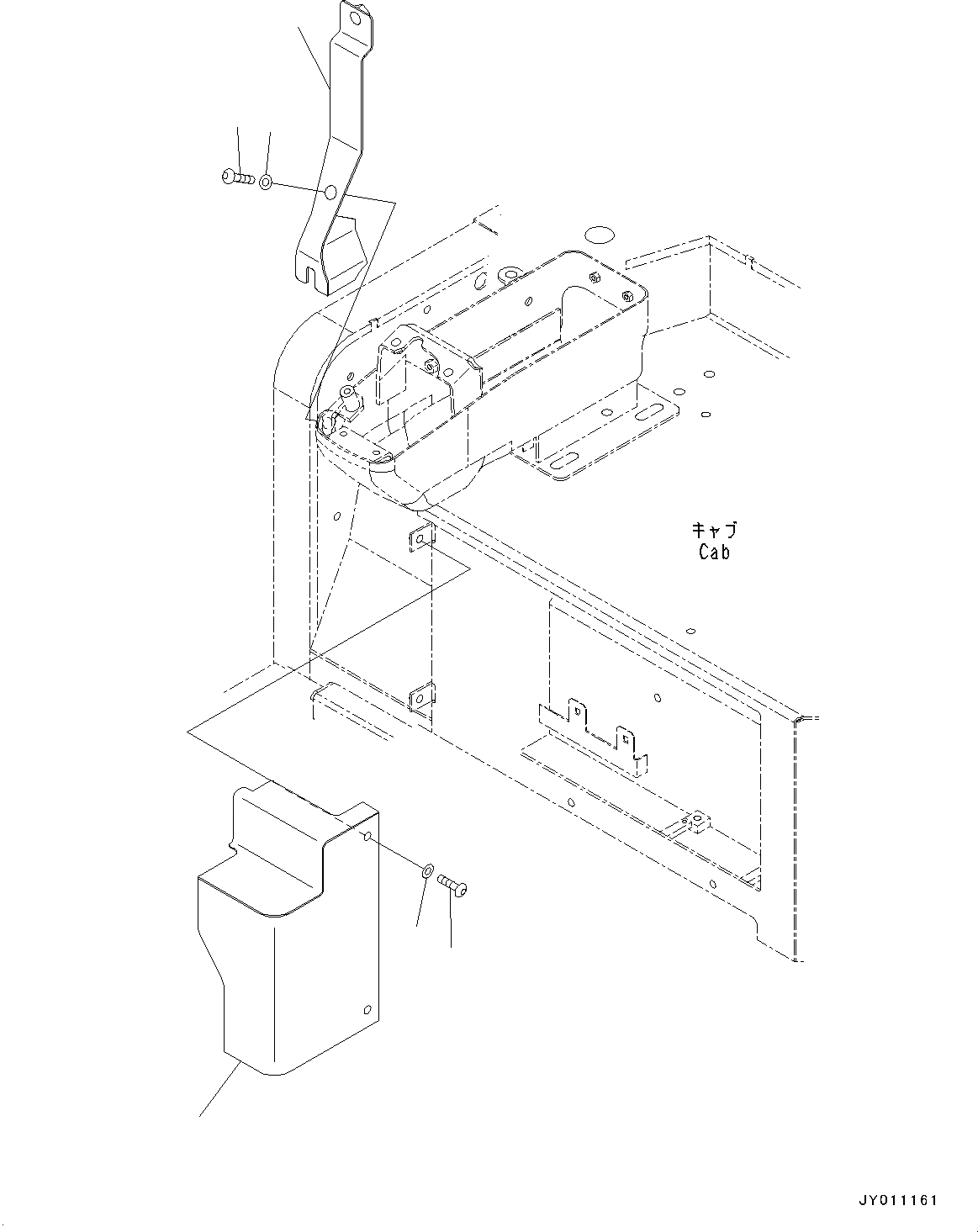 キャブ
Cab

JY011161