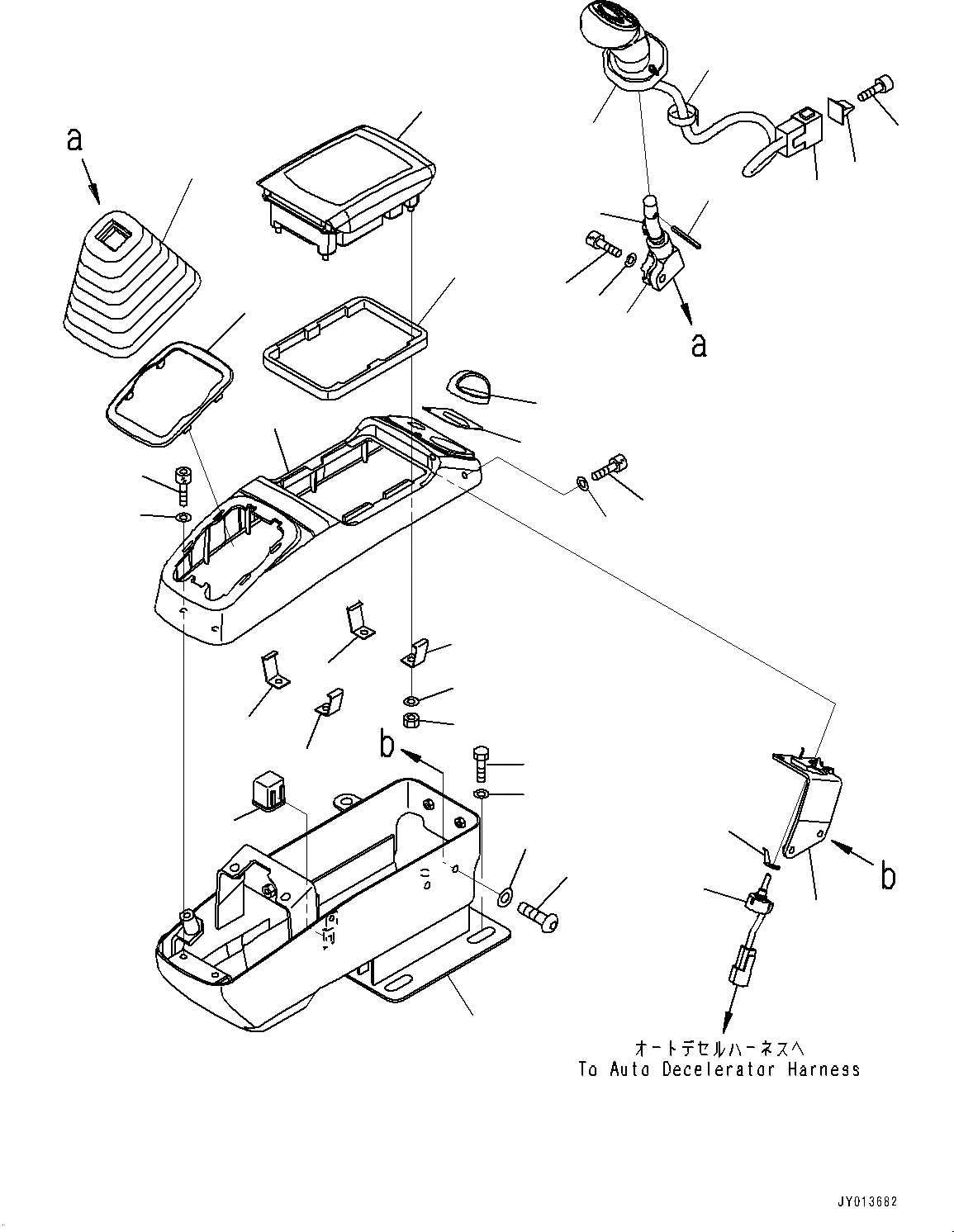 a

a

b

b

オートデセルハーネスへ
To Auto Decelerator Harness

JY013682