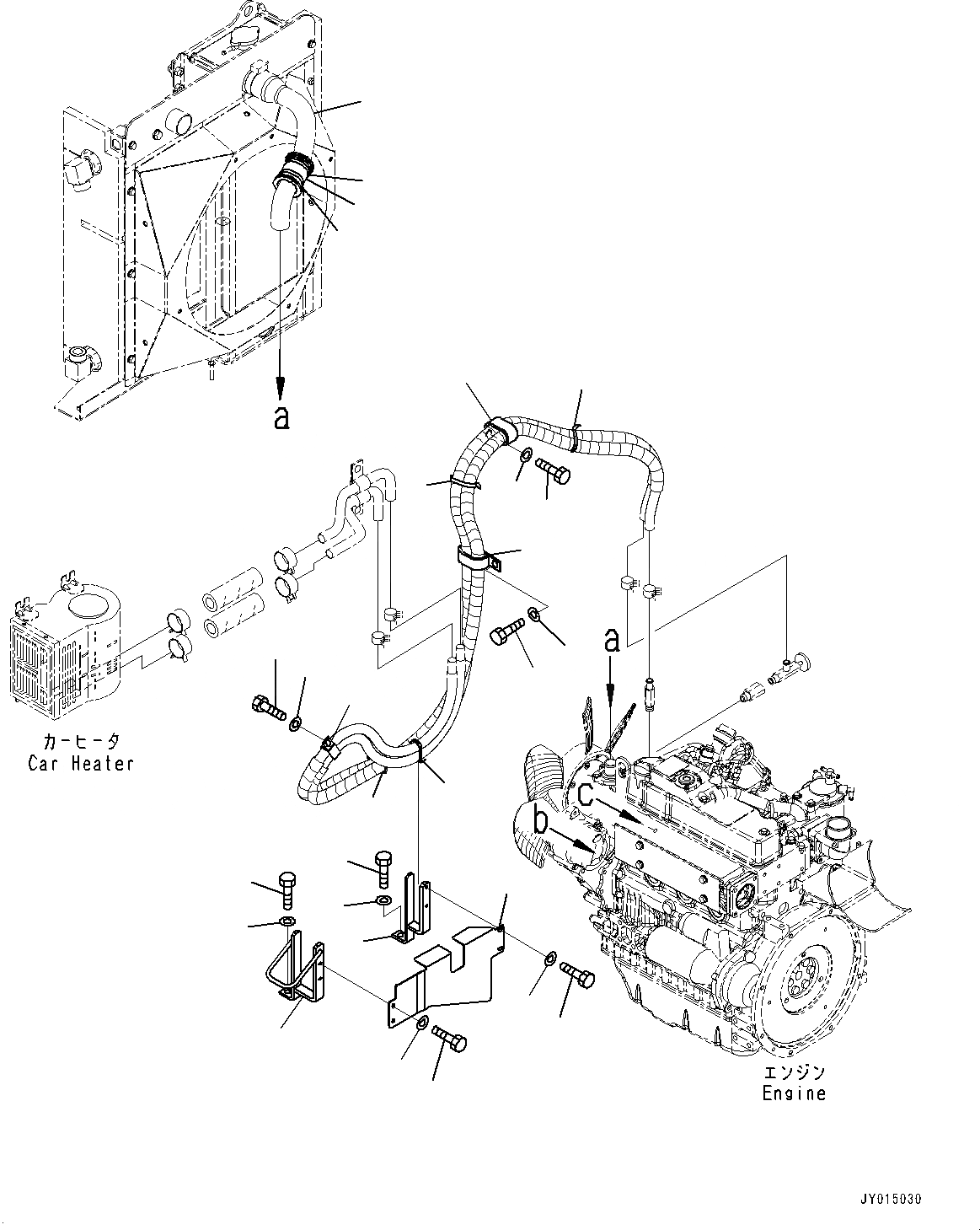 a

a

カーヒータ
Car Heater

c

b

エンジン
Engine

JY015030