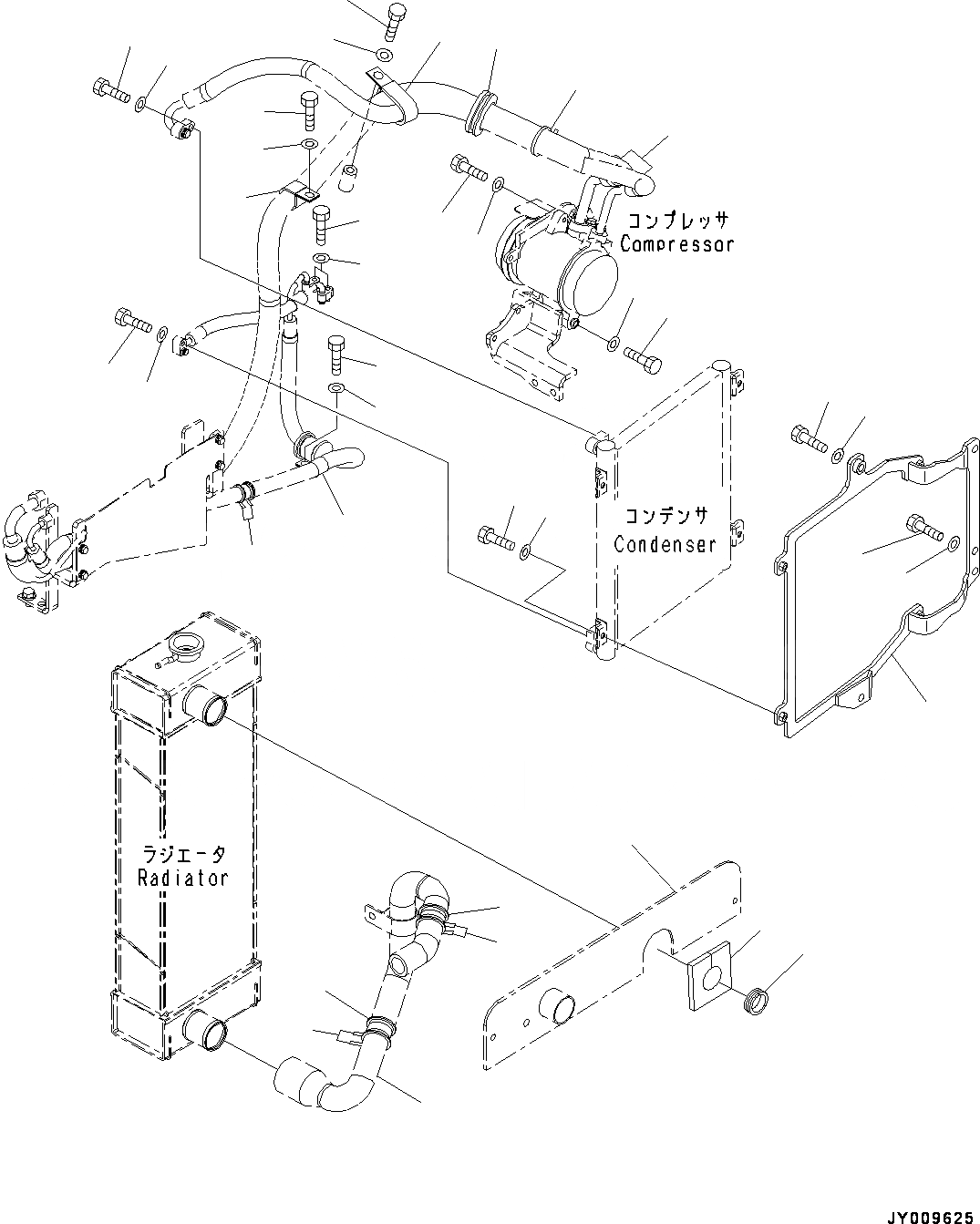 コンプレッサ
Compressor

コンデンサ
Condenser

ラジエータ
Radiator

JY009625