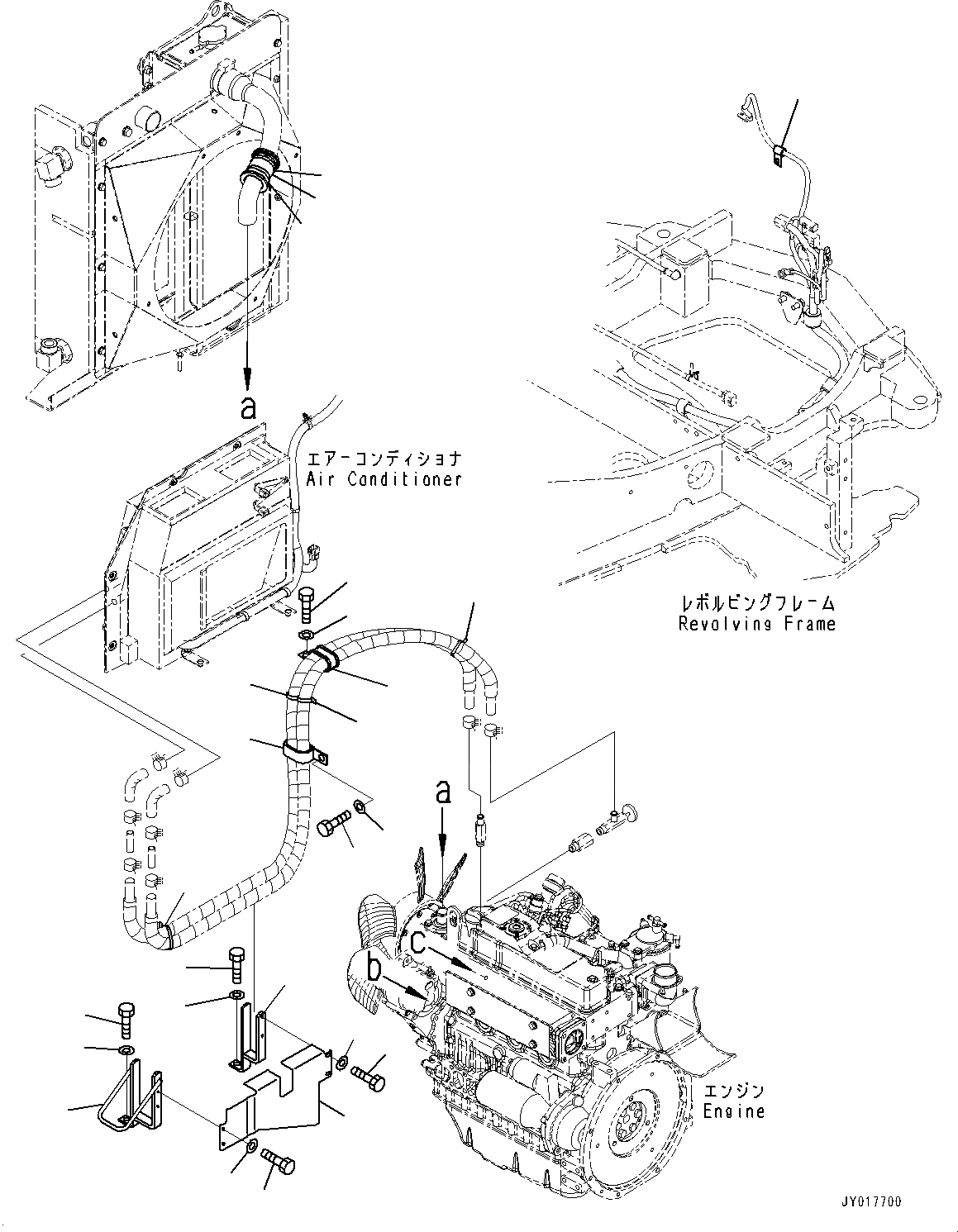 a

エアーコンディショナ
Air Conditioner

レボルビングフレーム
Revolving Frame

a

c

b

エンジン
Engine

JY017700