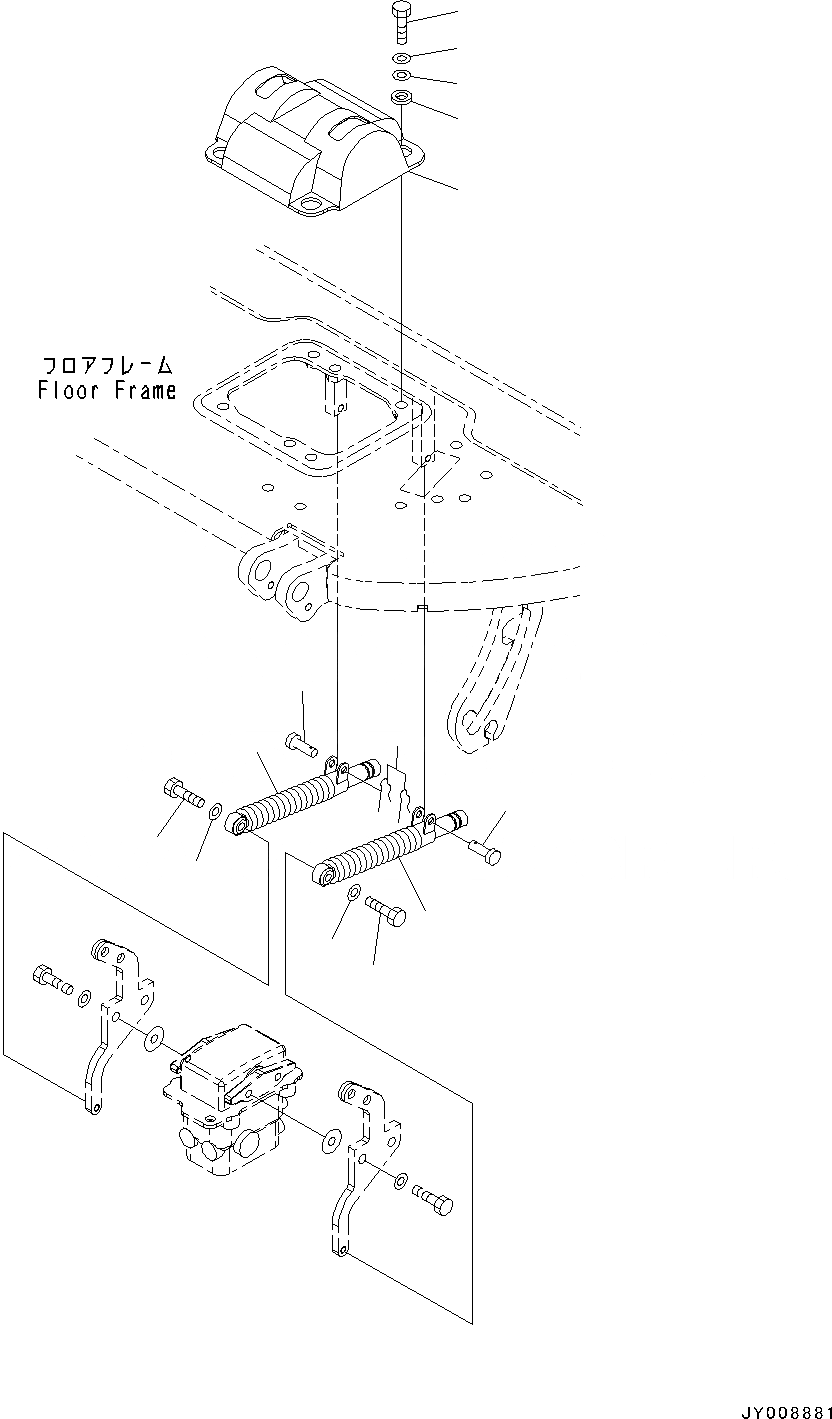 フロアフレーム
Floor Frame

JY008881