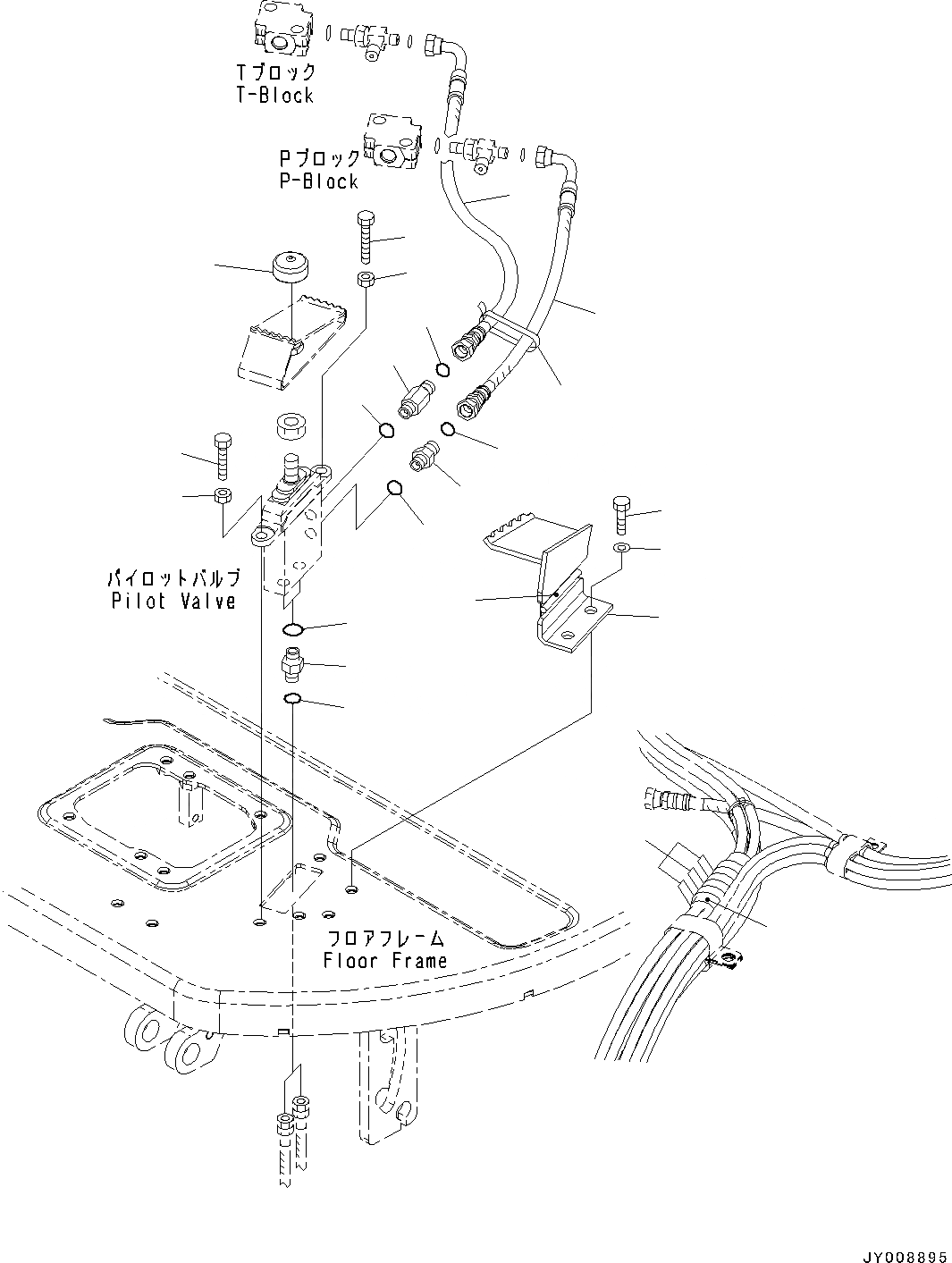 Tブロック
T-Block

Pブロック
P-Block

パイロットバルブ
Pilot Valve

フロアフレーム
Floor Frame

JY008895