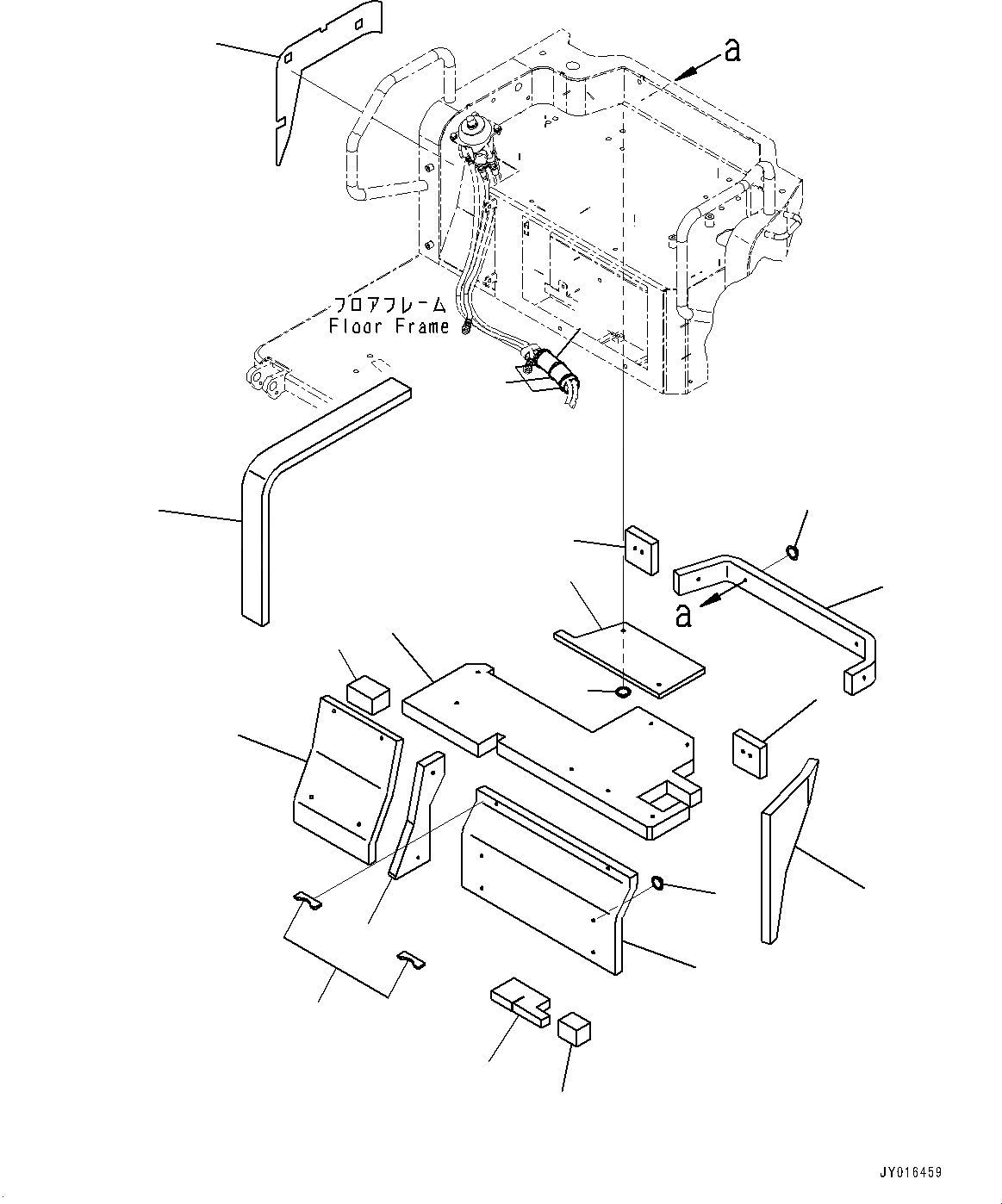 a

フロアフレーム
Floor Frame

a

JY016459