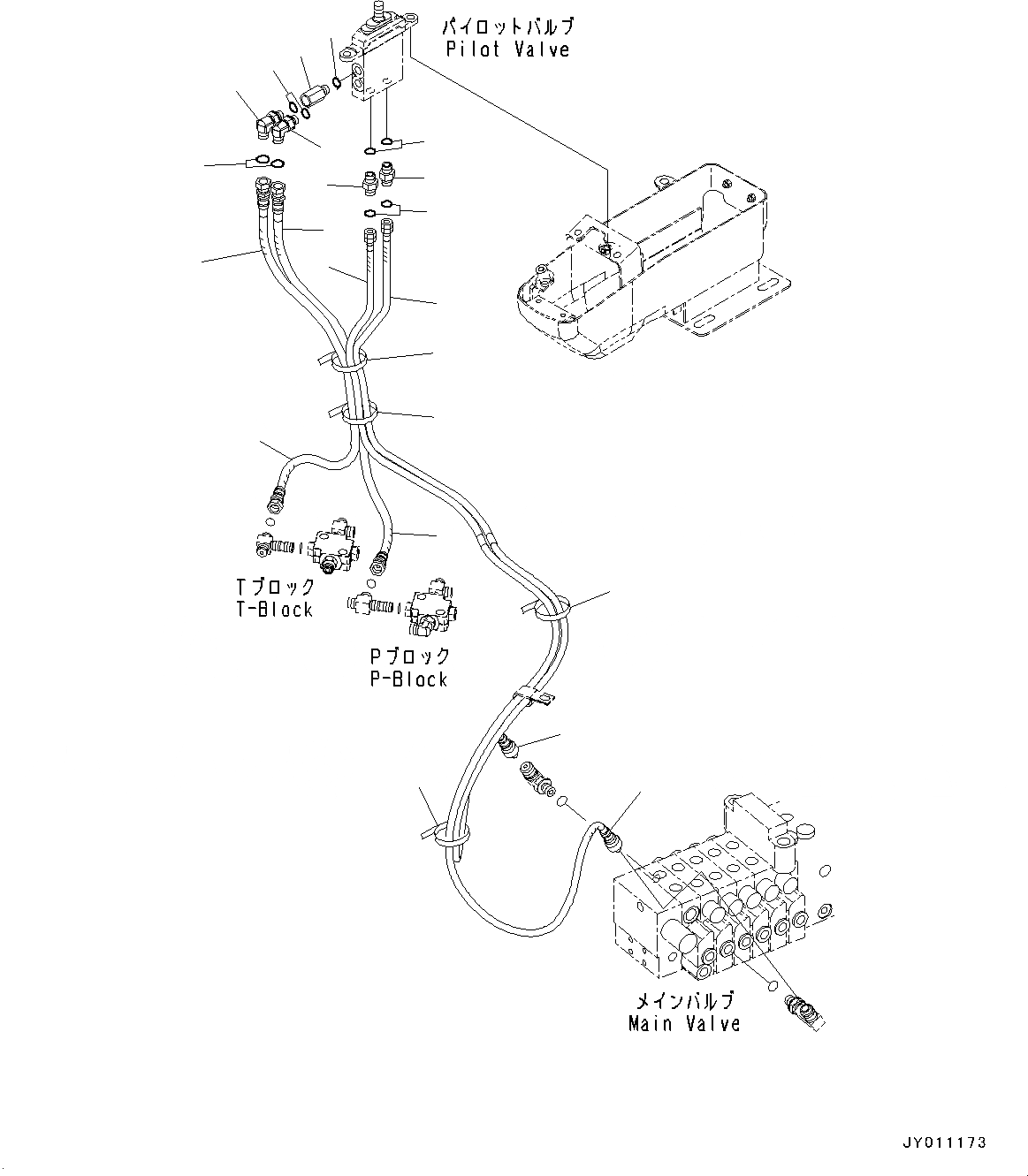 パイロットバルブ
Pilot Valve

Tブロック
T-Block

Pブロック
P-Block

メインバルブ
Main Valve

JY011173