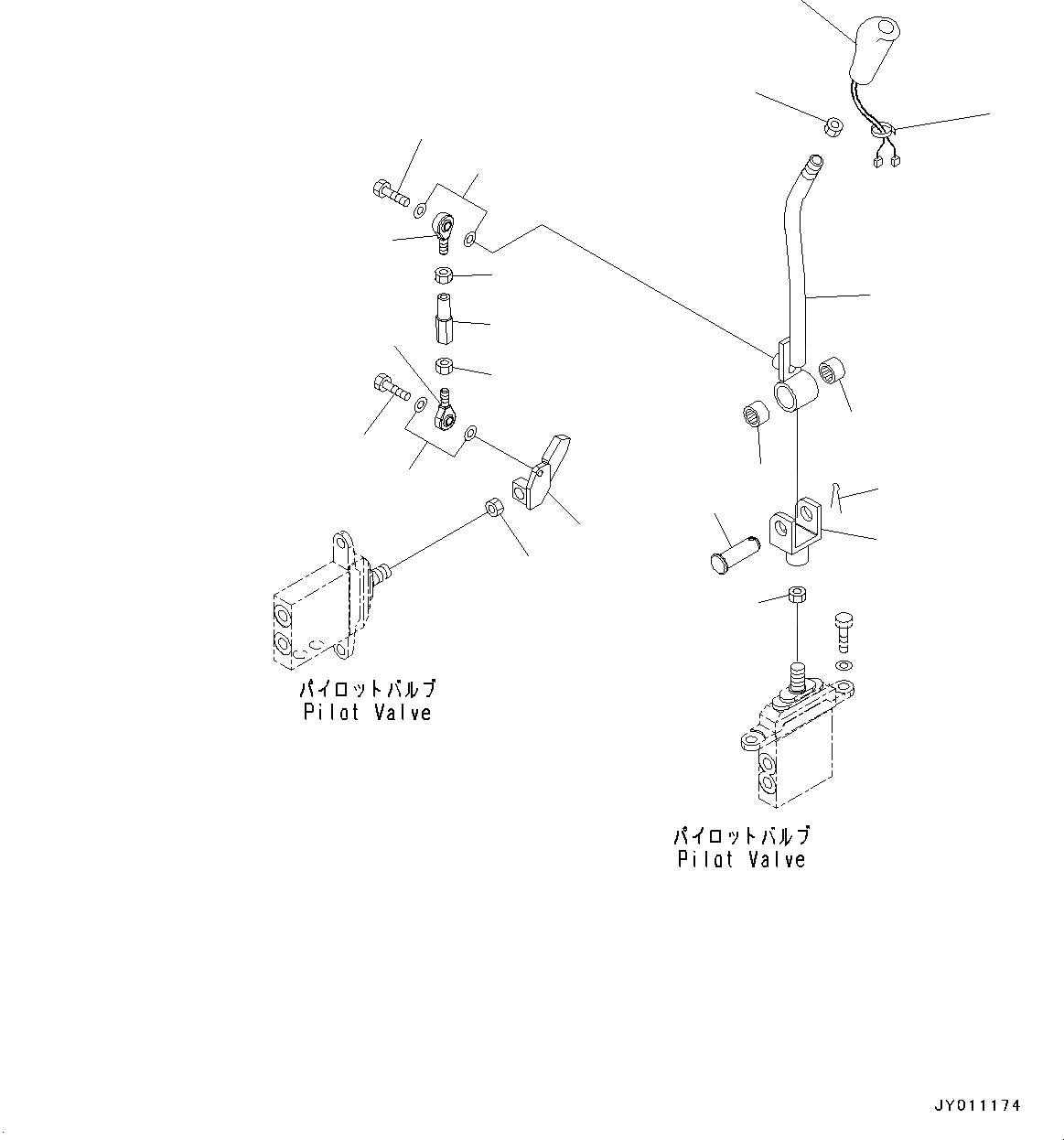 パイロットバルブ
Pilot Valve

パイロットバルブ
Pilot Valve

JY011174