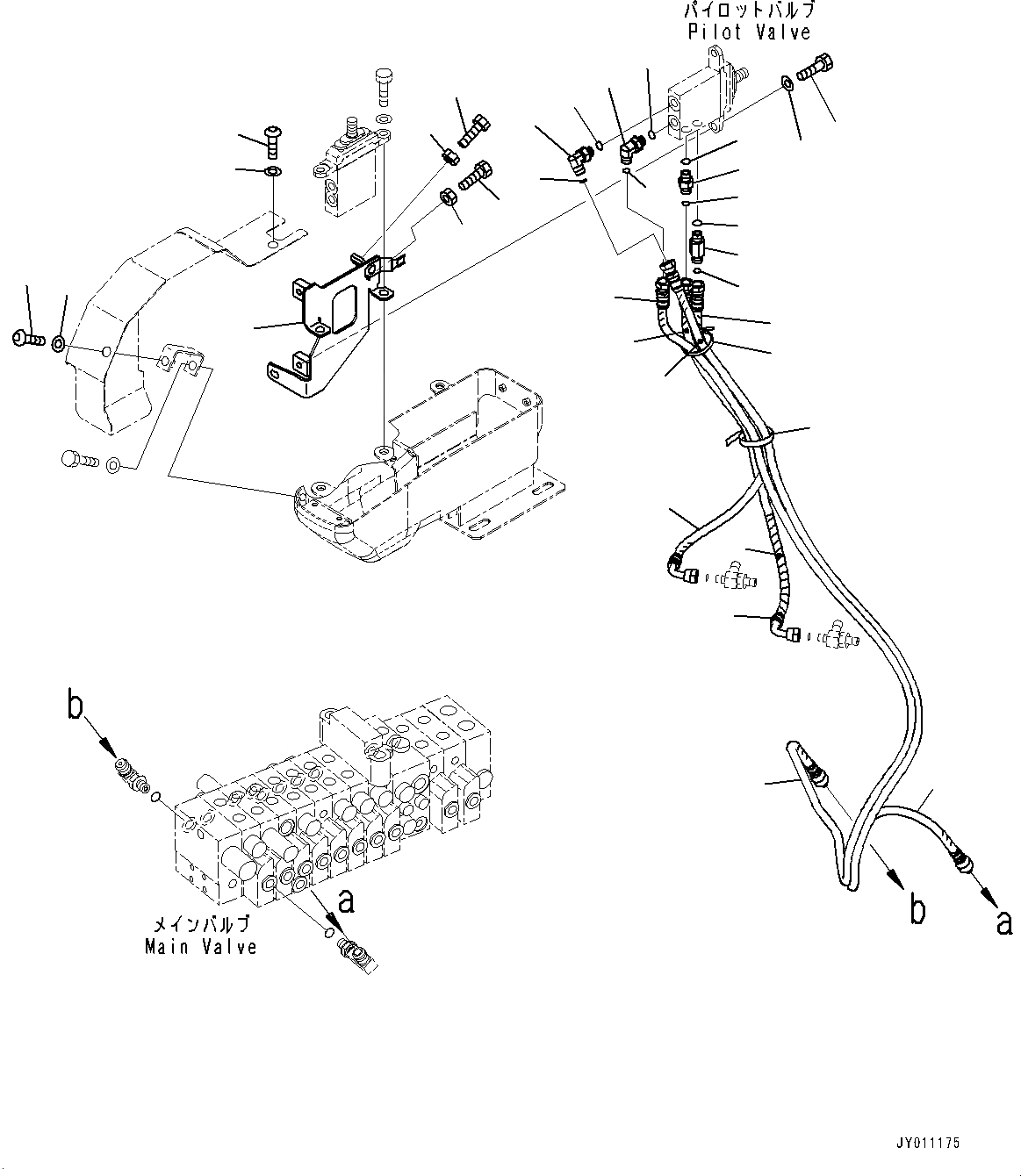 パイロットバルブ
Pilot Valve

b

a

メインバルブ
Main Valve

b

a

JY011175