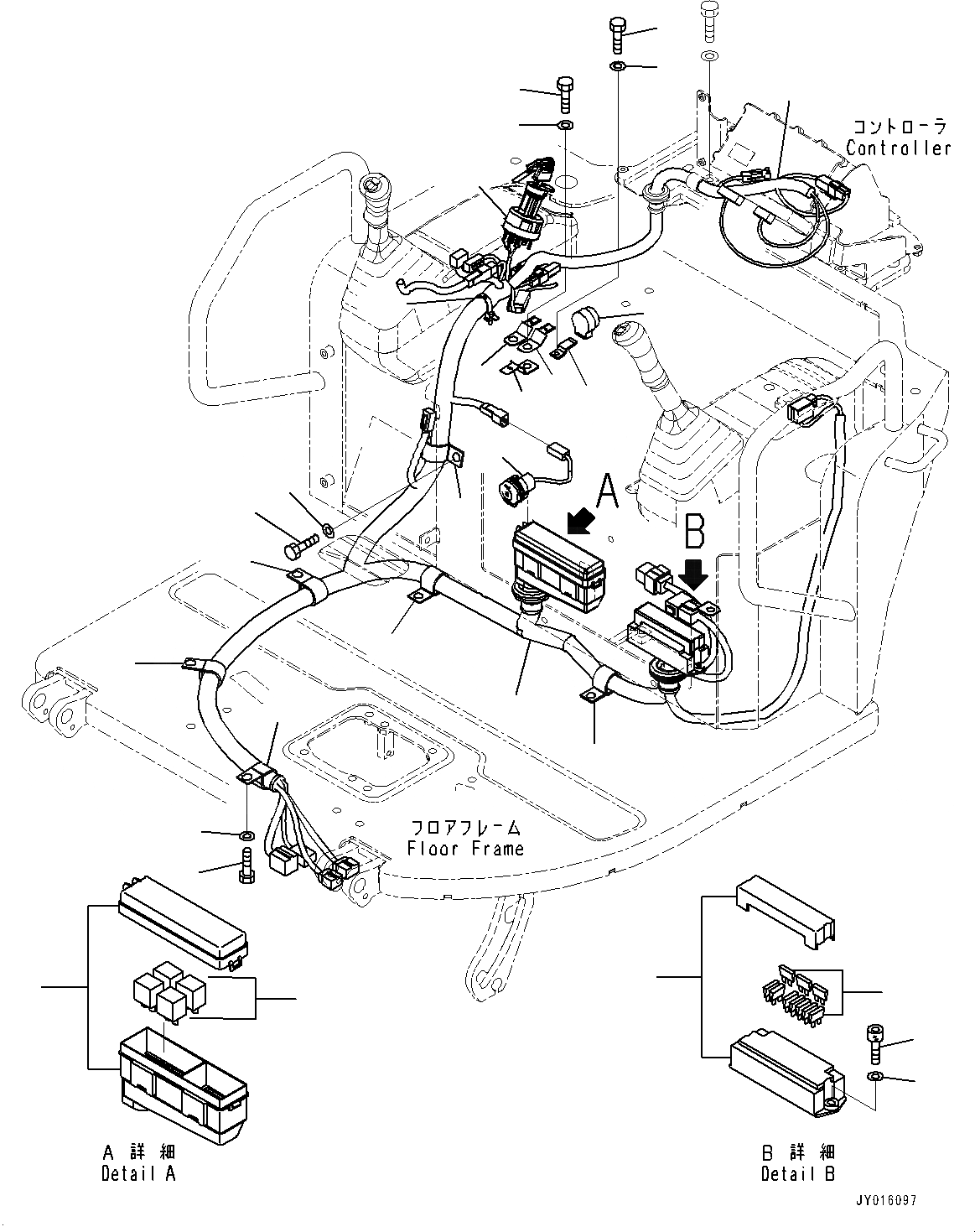 コントローラ
Controller

A

B

フロアフレーム
Floor Frame

A 詳細
Detail A

B 詳細
Detail B

JY016097