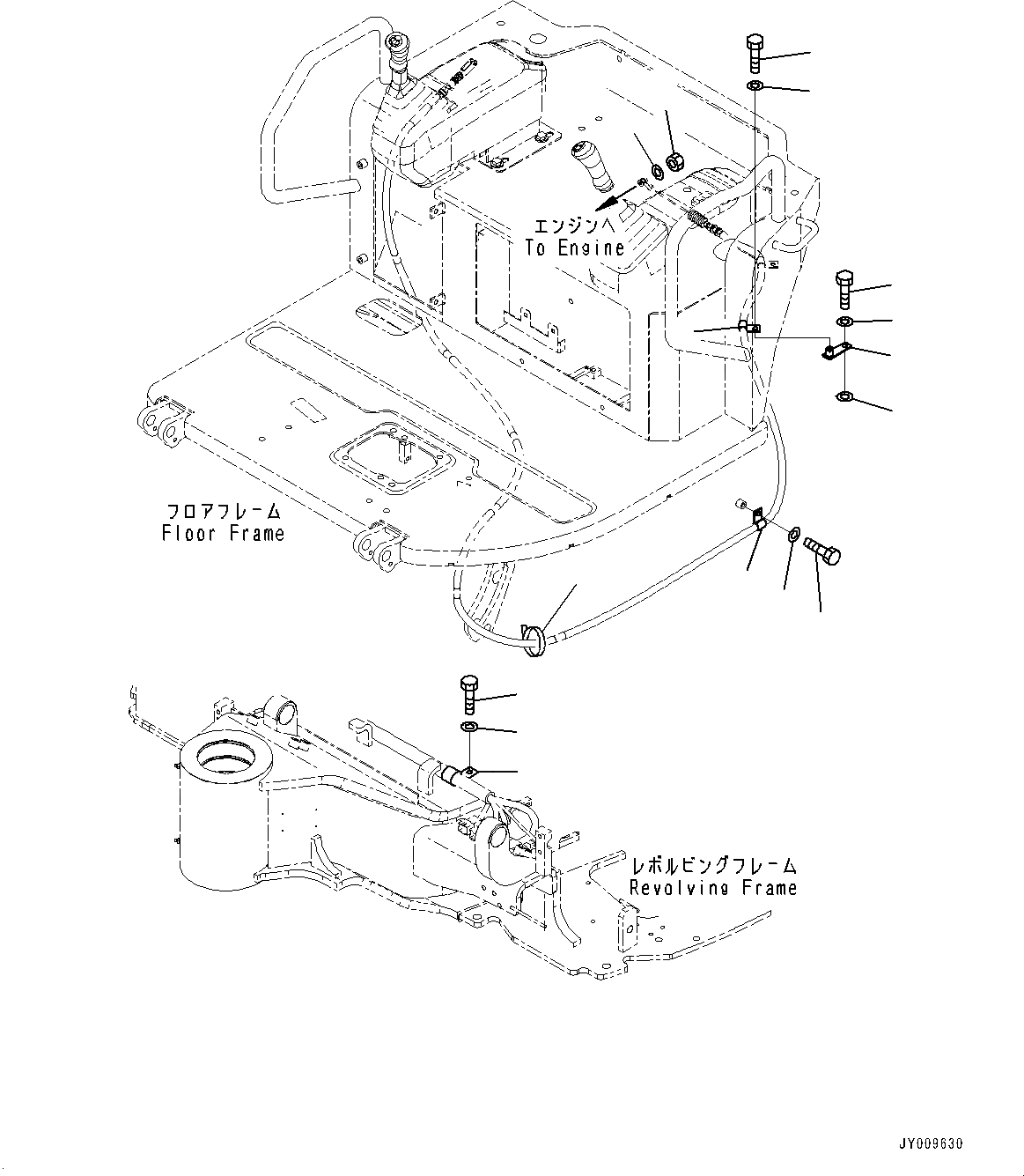 エンジンへ
To Engine

フロアフレーム
Floor Frame

レボルビングフレーム
Revolving Frame

JY009630