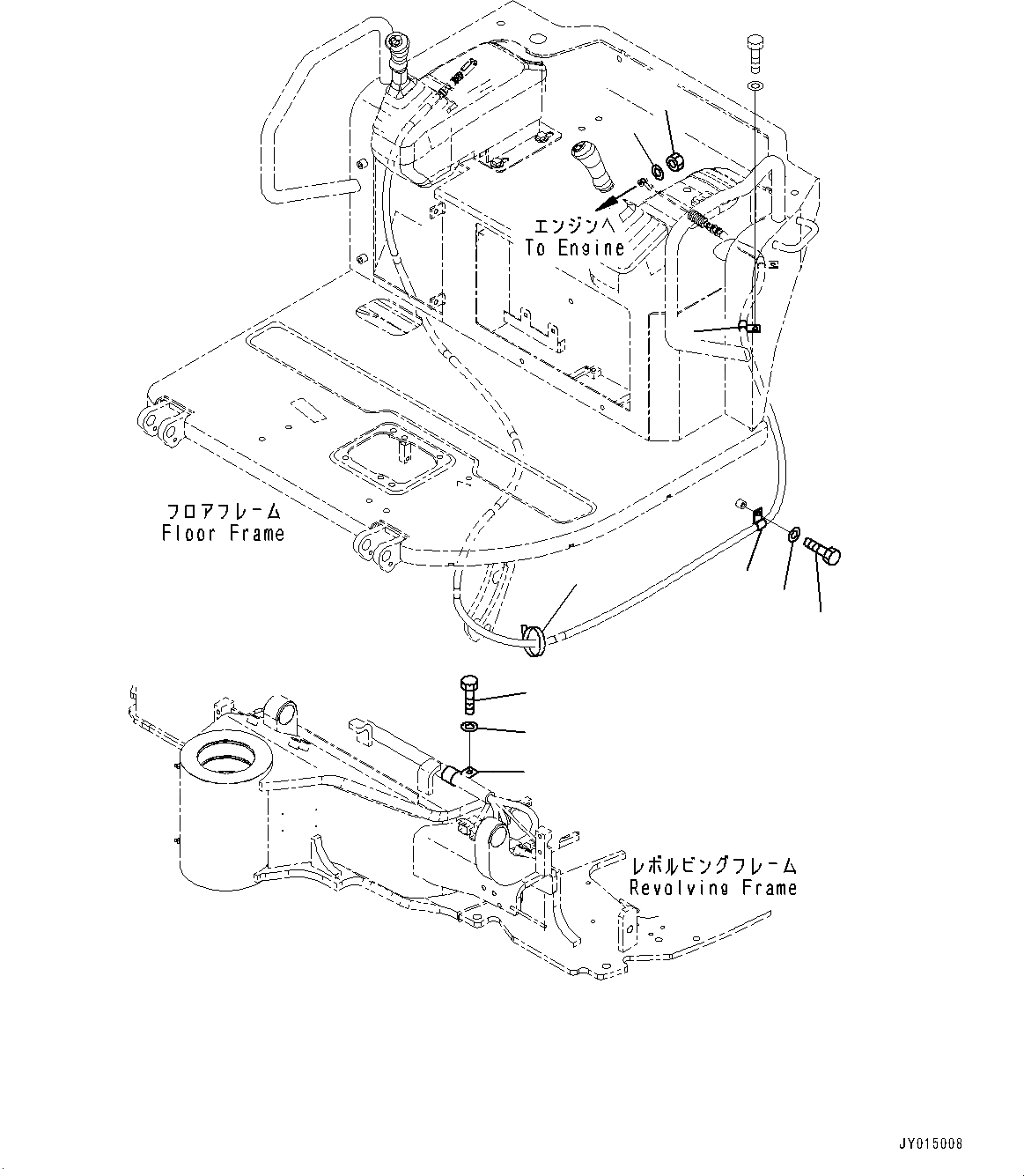 エンジンへ
To Engine

フロアフレーム
Floor Frame

レボルビングフレーム
Revolving Frame

JY015008