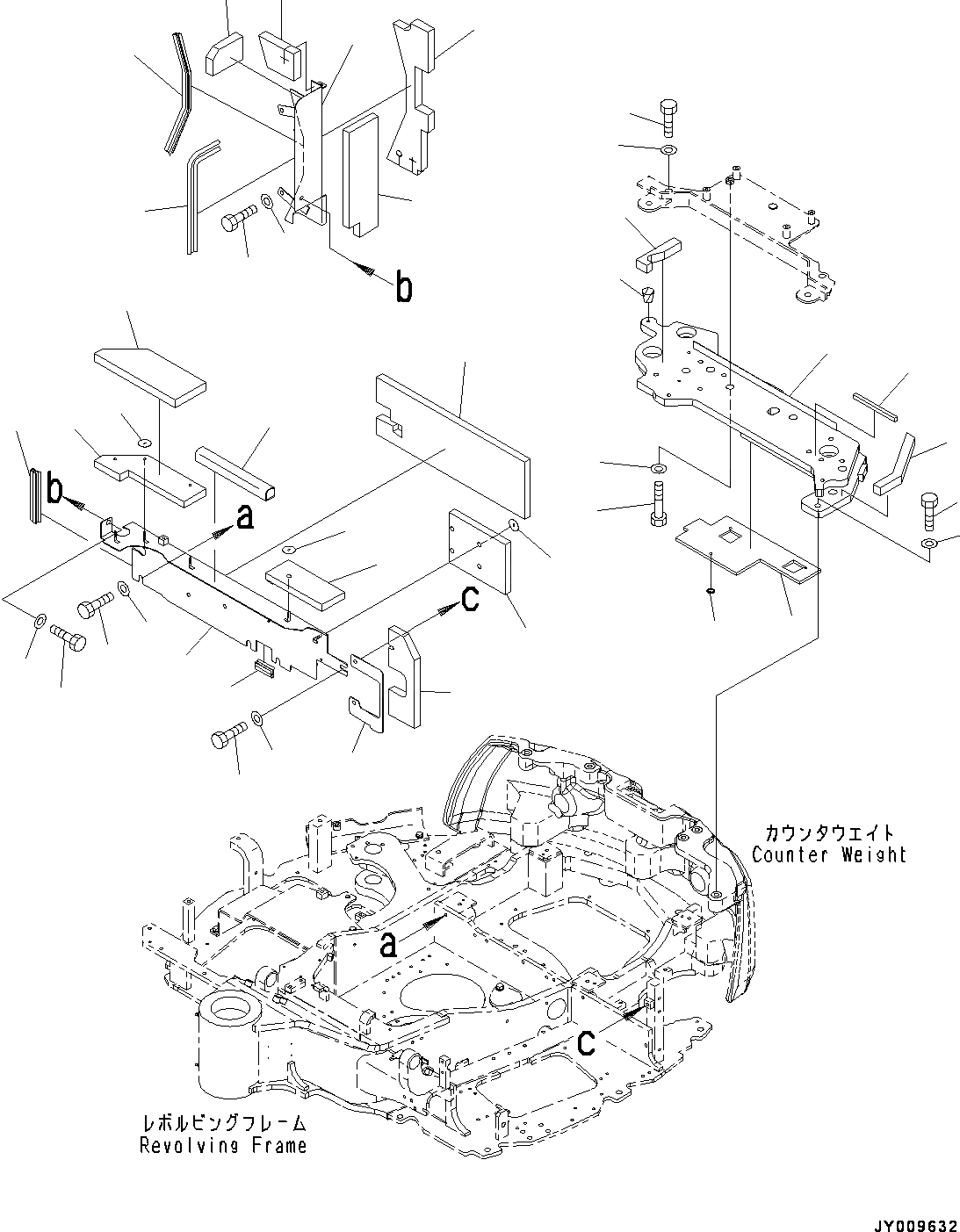 b

b

a

c

カウンタウエイト
Counter Weight

a

c

レボルビングフレーム
Revolving Frame

JY009632