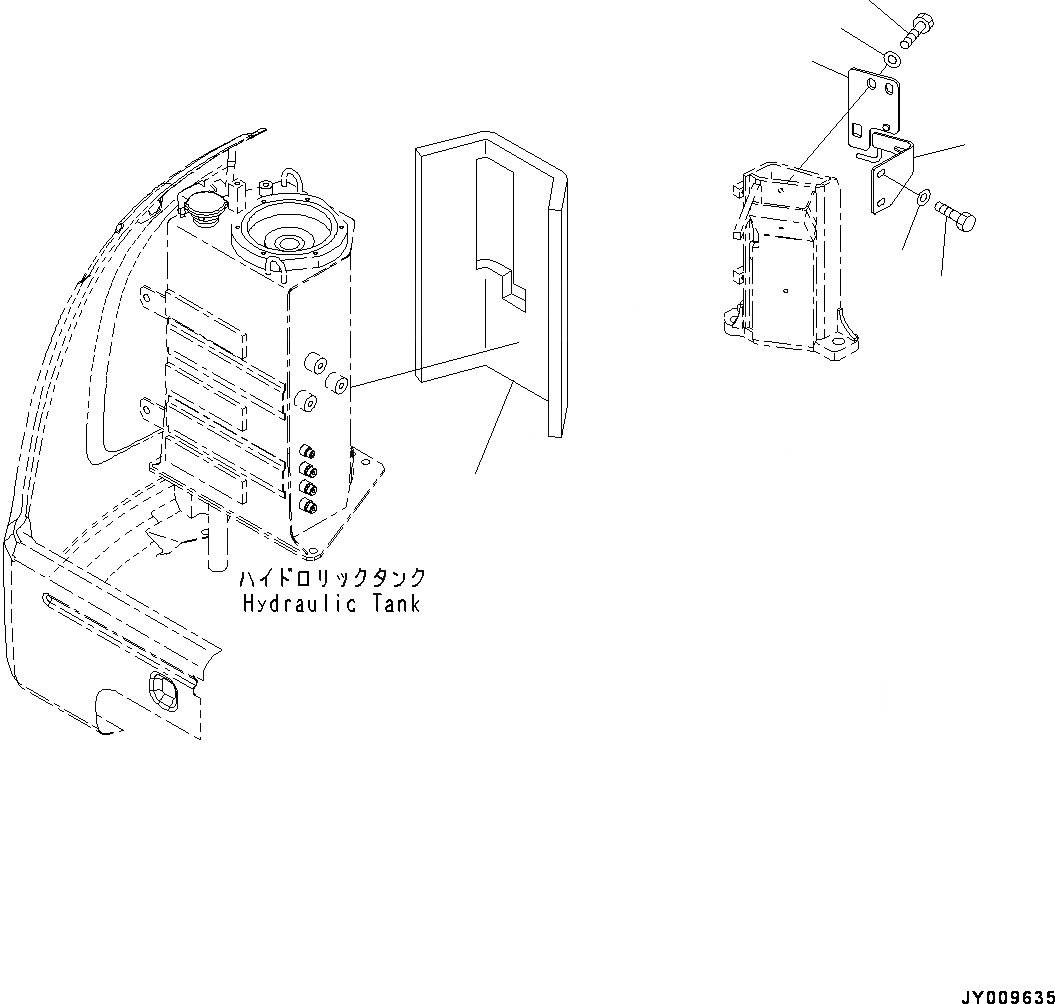 ハイドロリックタンク
Hydraulic Tank

JY009635