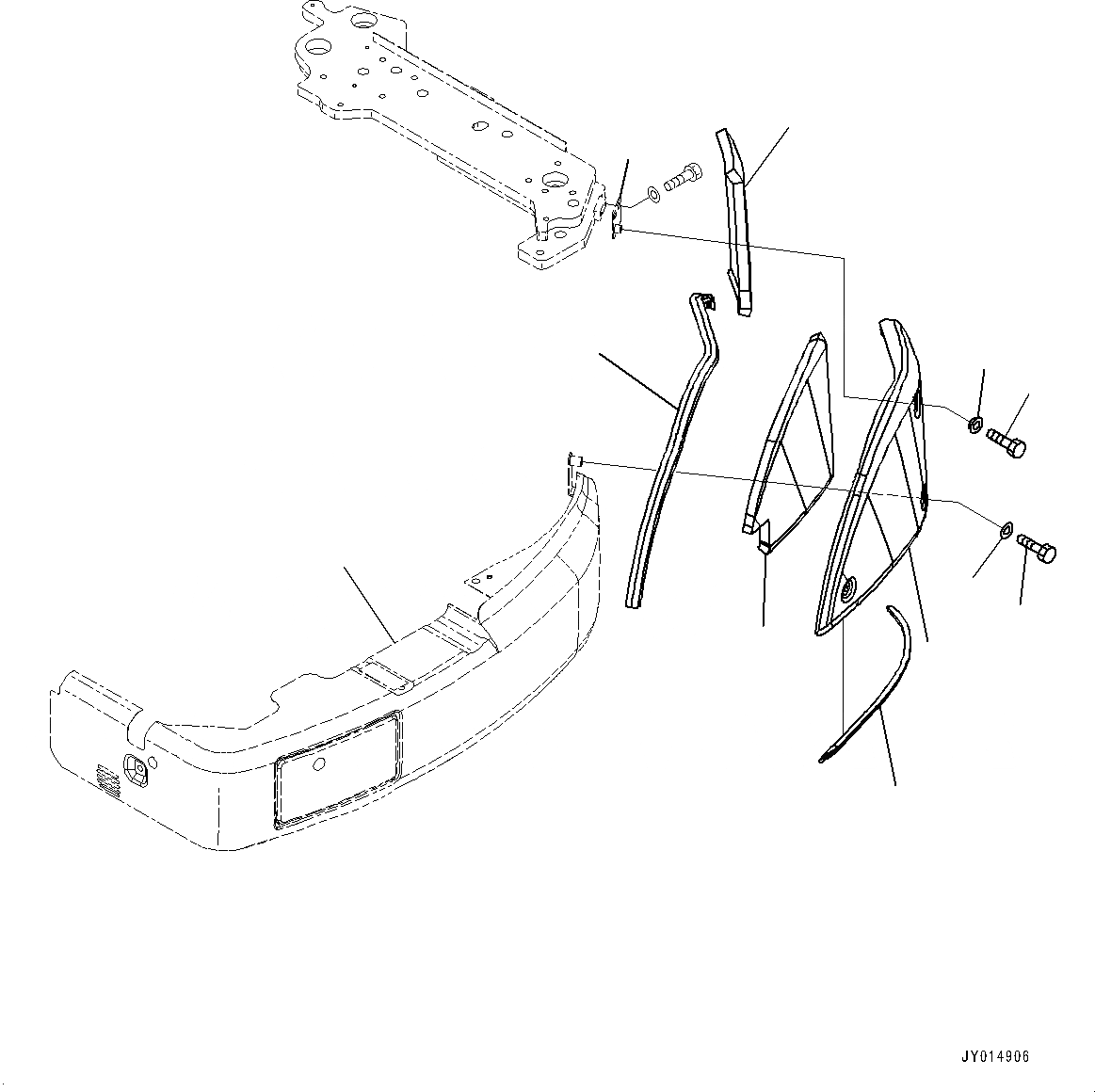 JY014906