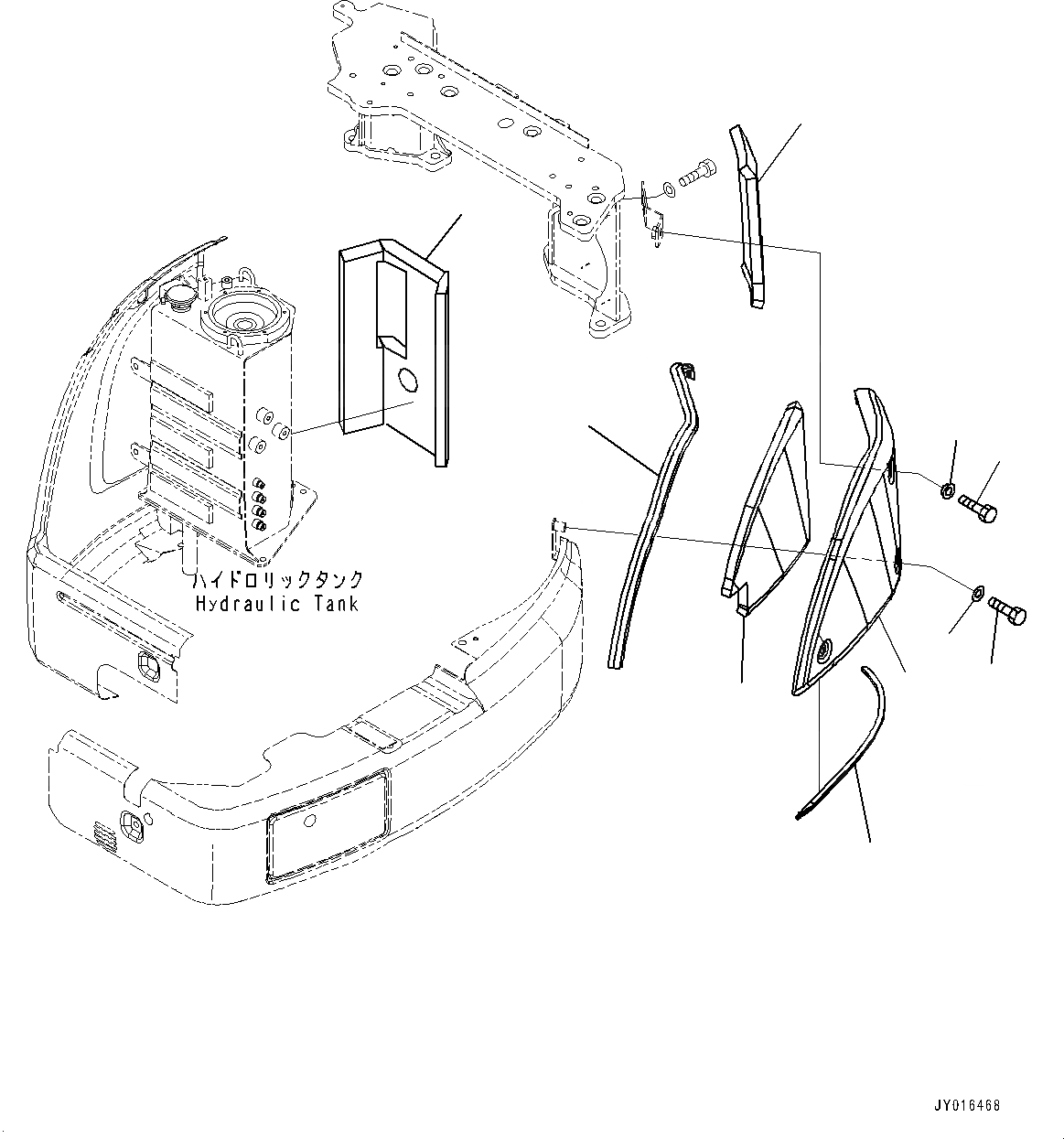 ハイドロリックタンク
Hydraulic Tank

JY016468