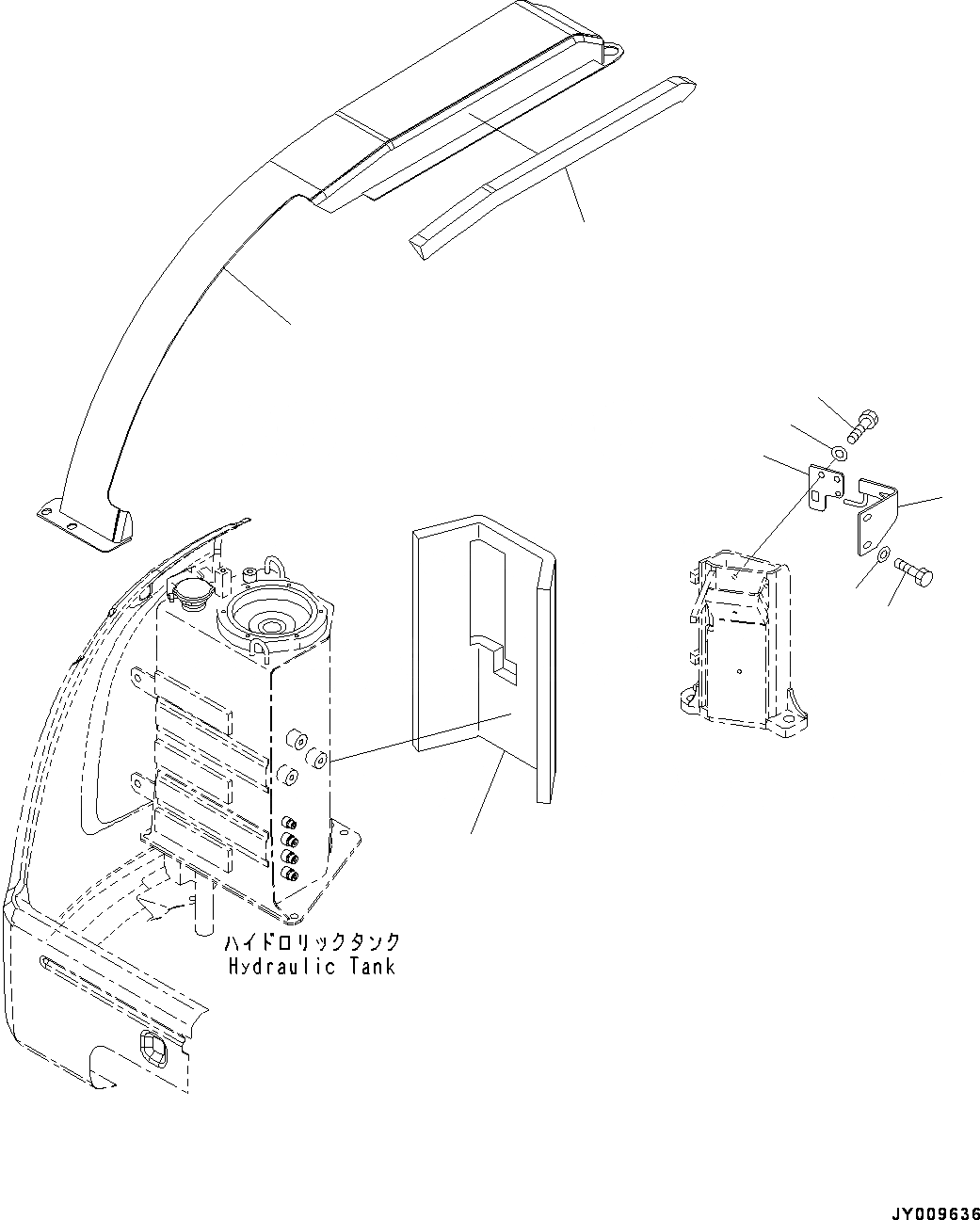 ハイドロリックタンク
Hydraulic Tank

JY009636