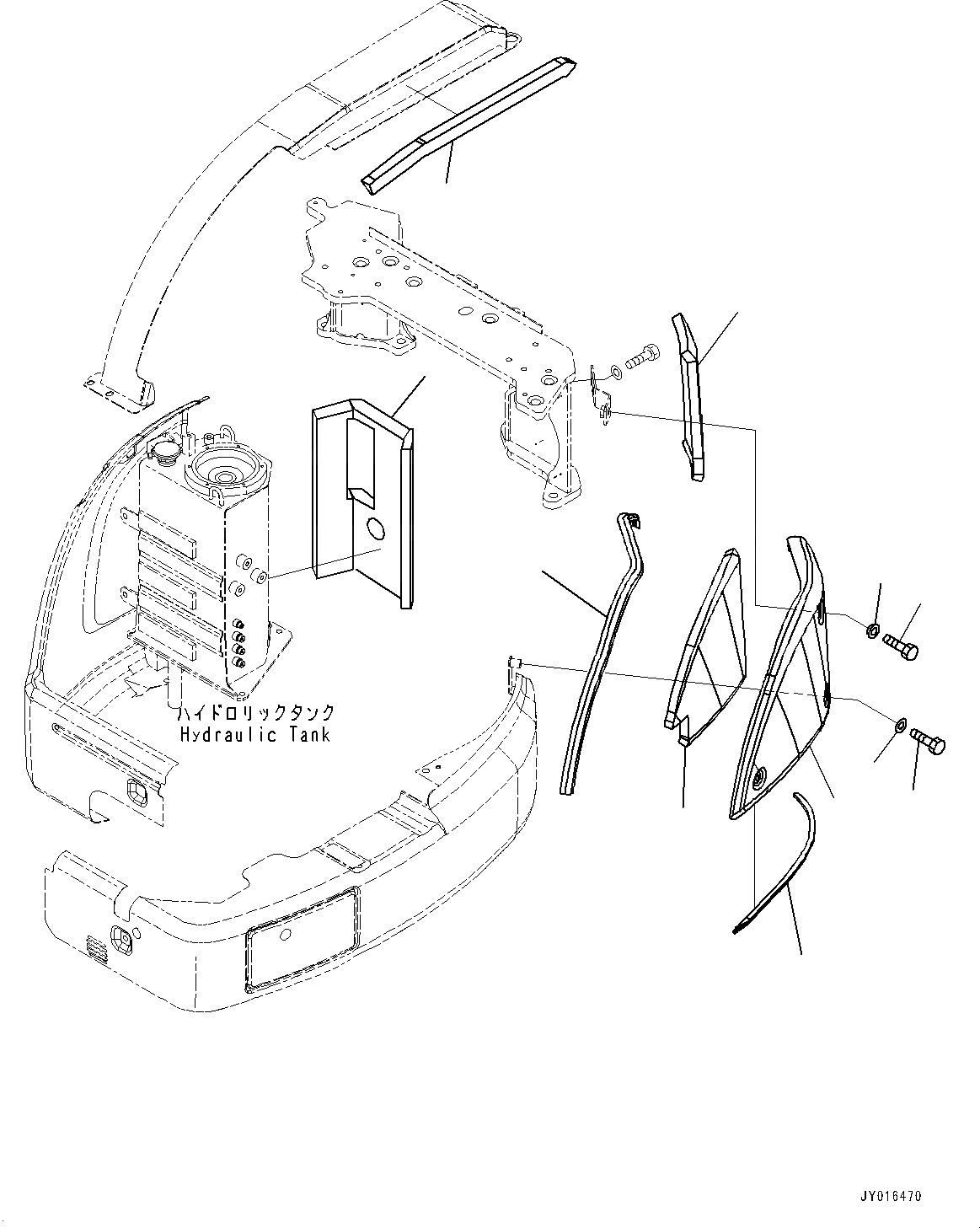 ハイドロリックタンク
Hydraulic Tank

JY016470