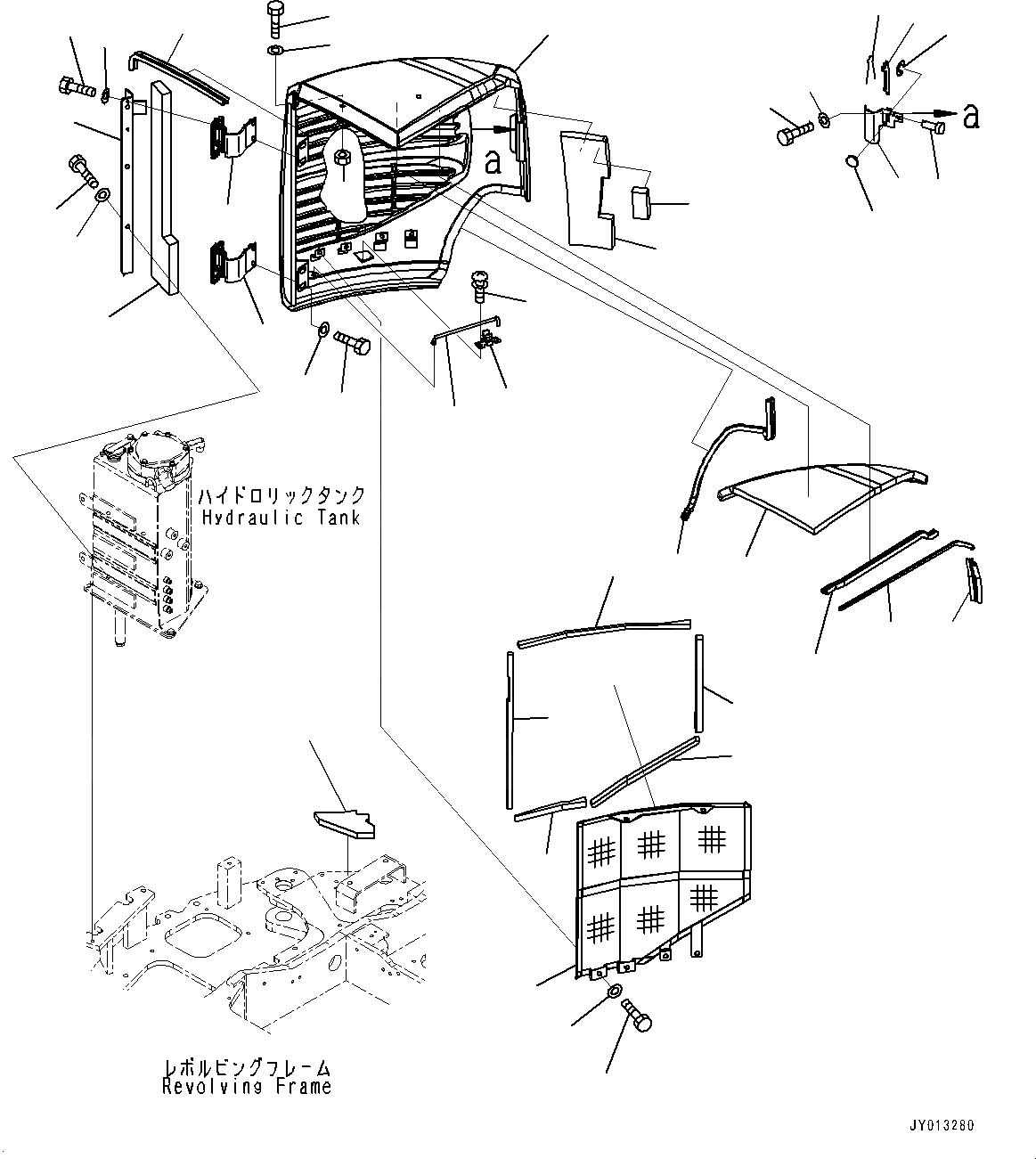 a

a

ハイドロリックタンク
Hydraulic Tank

レボルビングフレーム
Revolving Frame

JY013280