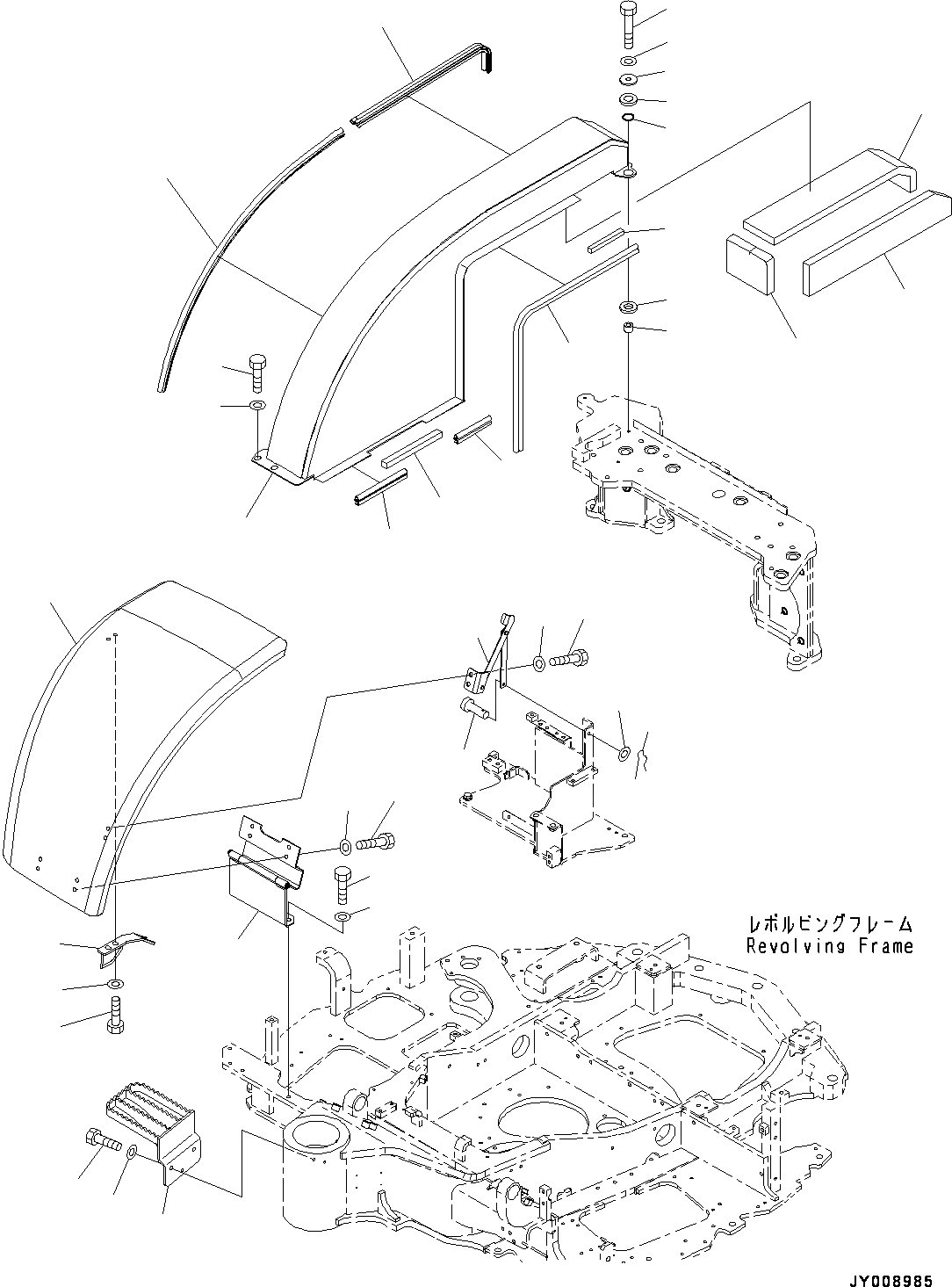 レボルビングフレーム
Revolving Frame

JY008985