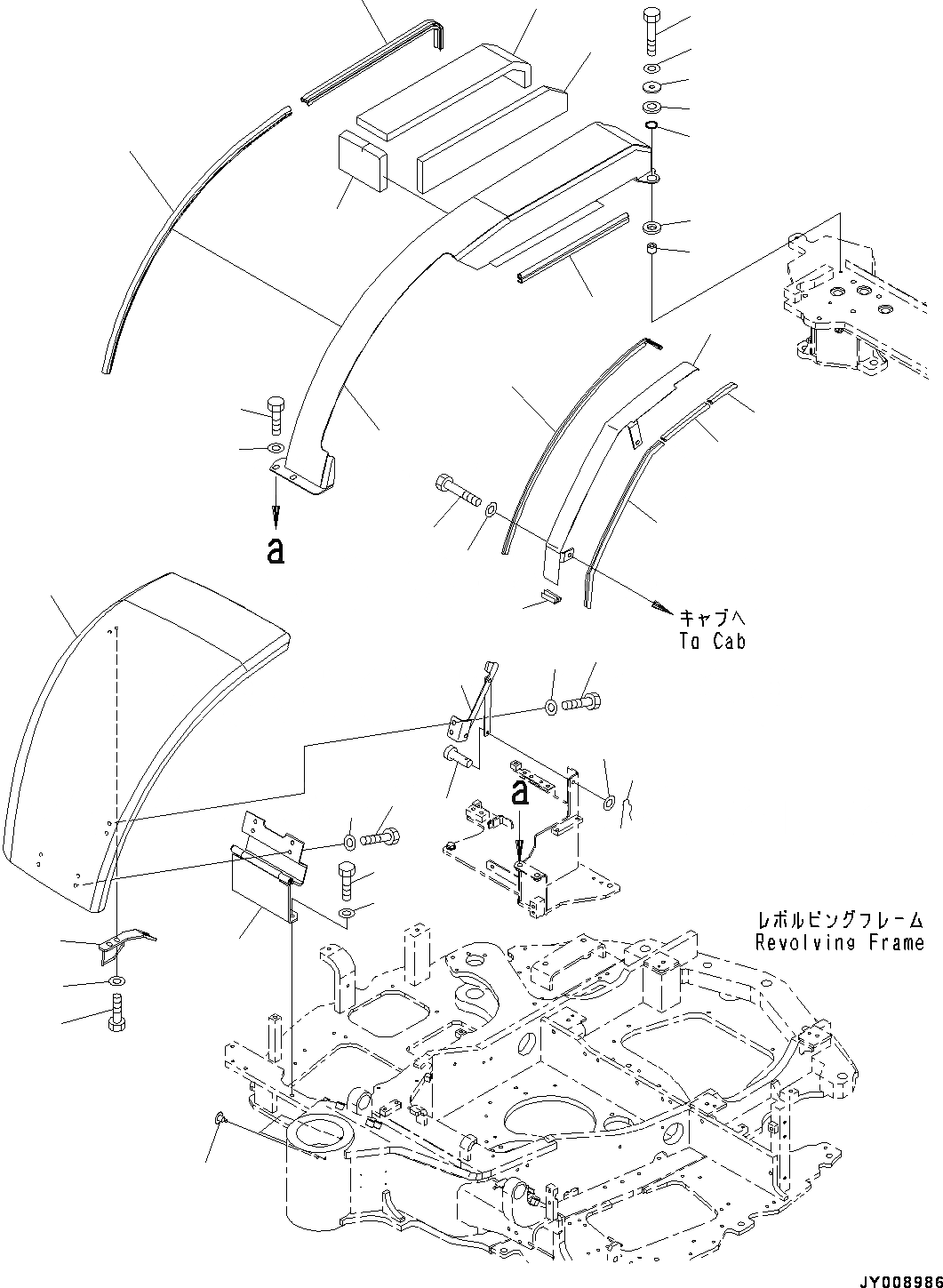 a

キャブへ
To Cab

a

レボルビングフレーム
Revolving Frame

JY008986